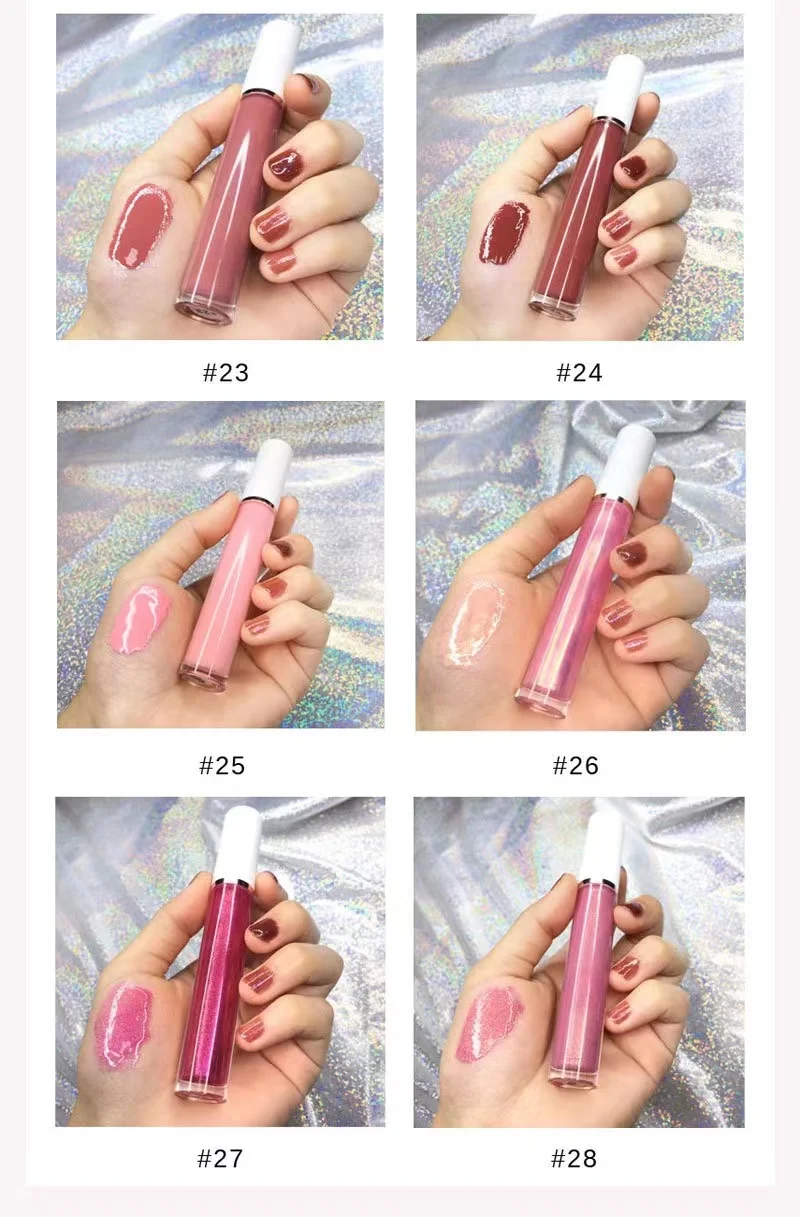 #23

#24

#25

#26

#27

#28