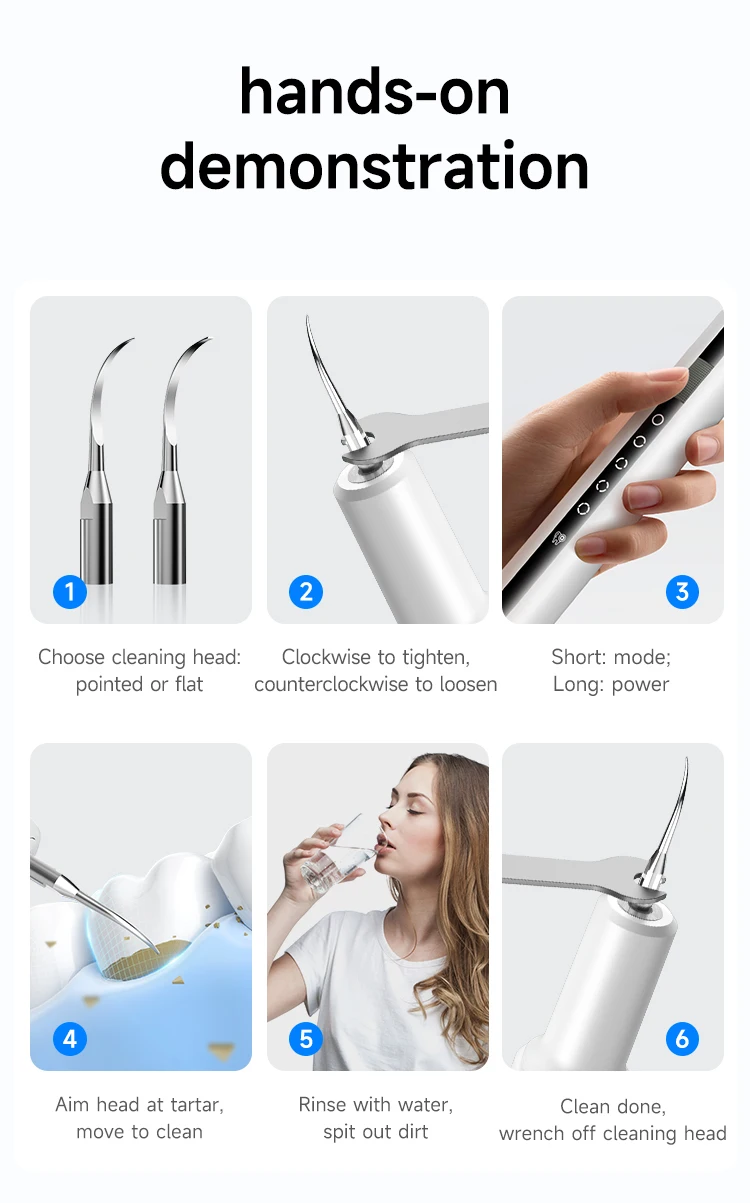 hands-on demonstration

1

Choose cleaning head: pointed or flat

2

Clockwise to tighten, counterclockwise to loosen

3

Short: mode; Long: power

4

Aim head at tartar, move to clean

5

Rinse with water, spit out dirt

6

Clean done, wrench off cleaning head