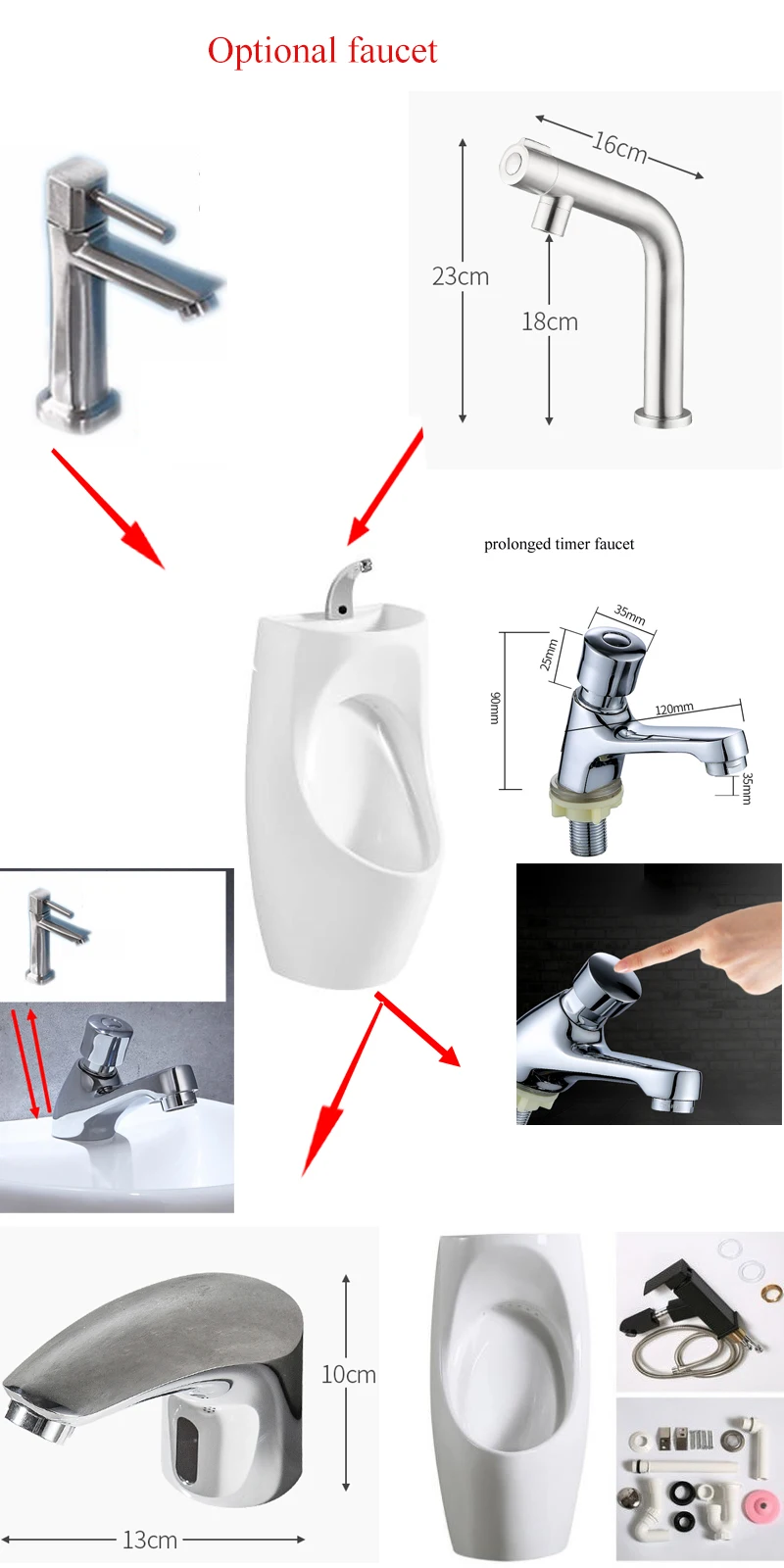 Optional faucet

16cm

23cm

18cm

prolonged timer faucet

35mm

25mm

90mm

120mm

35mm

10cm

13cm