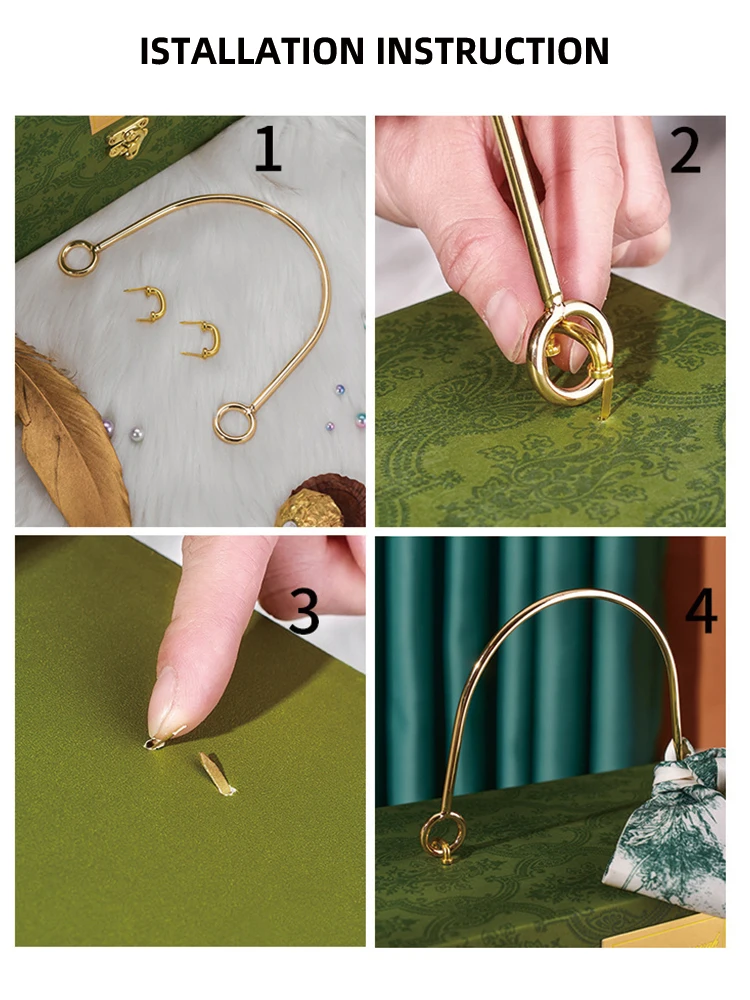 ISTALLATION INSTRUCTION

1

2

3

4