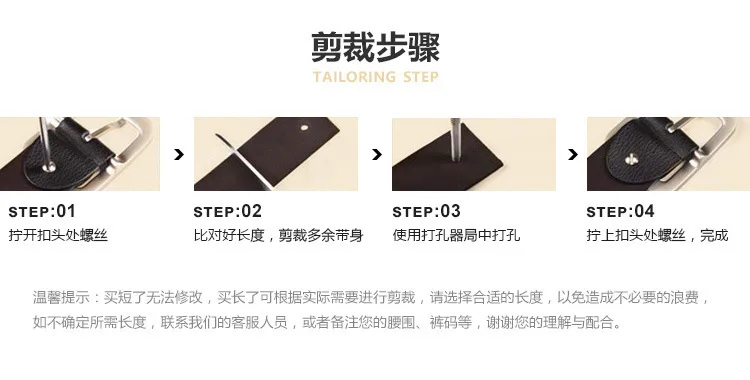 剪裁步骤
TAILORING STEP

STEP:01
拧开扣头处螺丝

STEP:02
比对好长度，剪裁多余带身

STEP:03
使用打孔器局中打孔

STEP:04
拧上扣头处螺丝，完成

温馨提示：买短了无法修改，买长了可根据实际需要进行剪裁，请选择合适的长度，以免造成不必要的浪费，如不确定所需长度，联系我们的客服人员，或者备注您的腰围、裤码等，谢谢您的理解与配合。