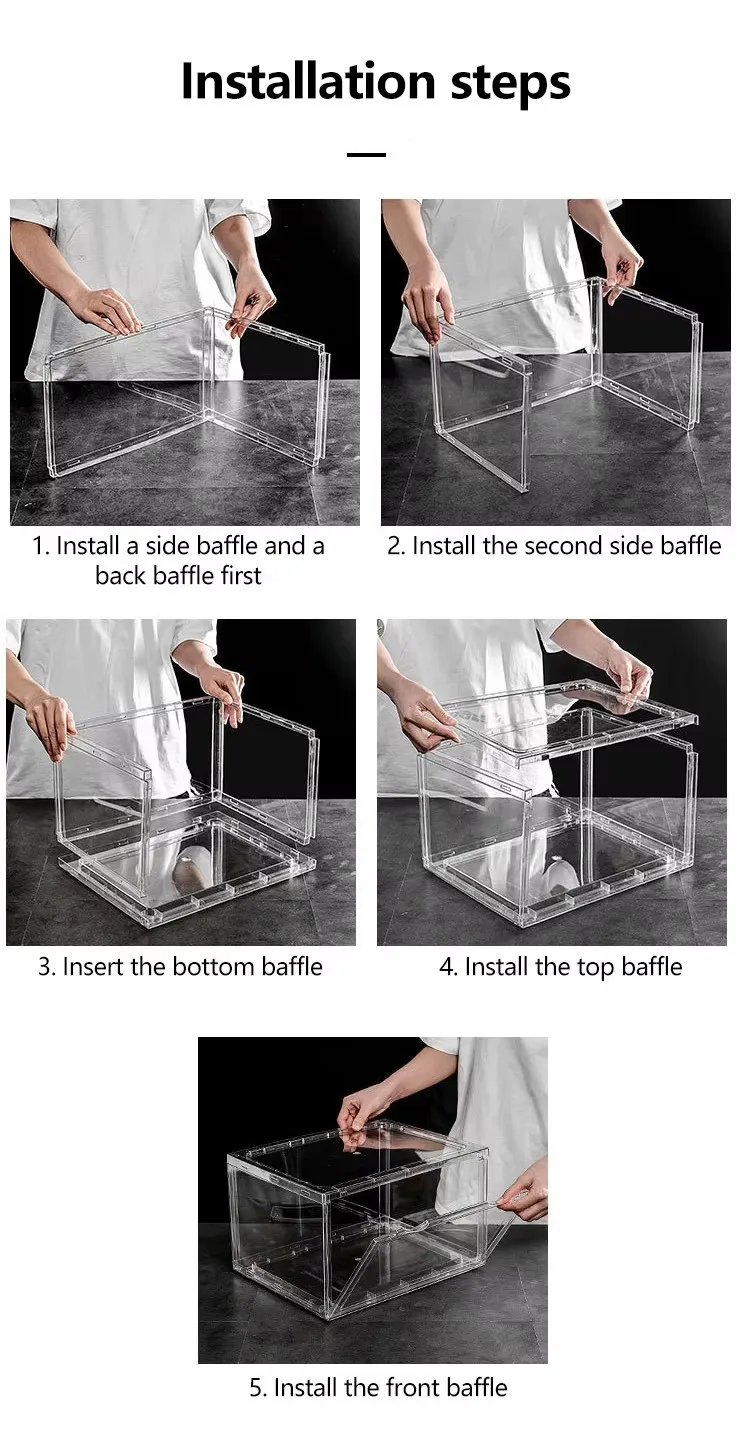 Installation steps

1. Install a side baffle and a back baffle first

2. Install the second side baffle

3. Insert the bottom baffle

4. Install the top baffle

5. Install the front baffle