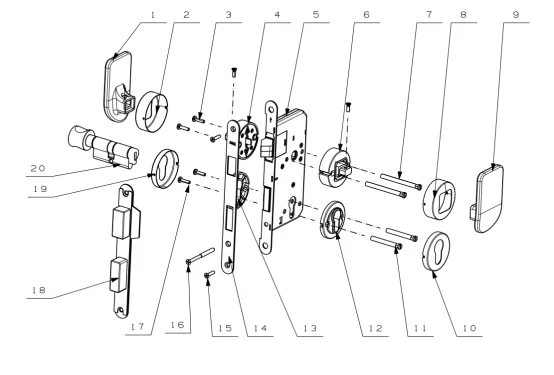 1
2
3
4
5
6
7
8
9
20
19
18
17
16
15
14
13
12
11
10