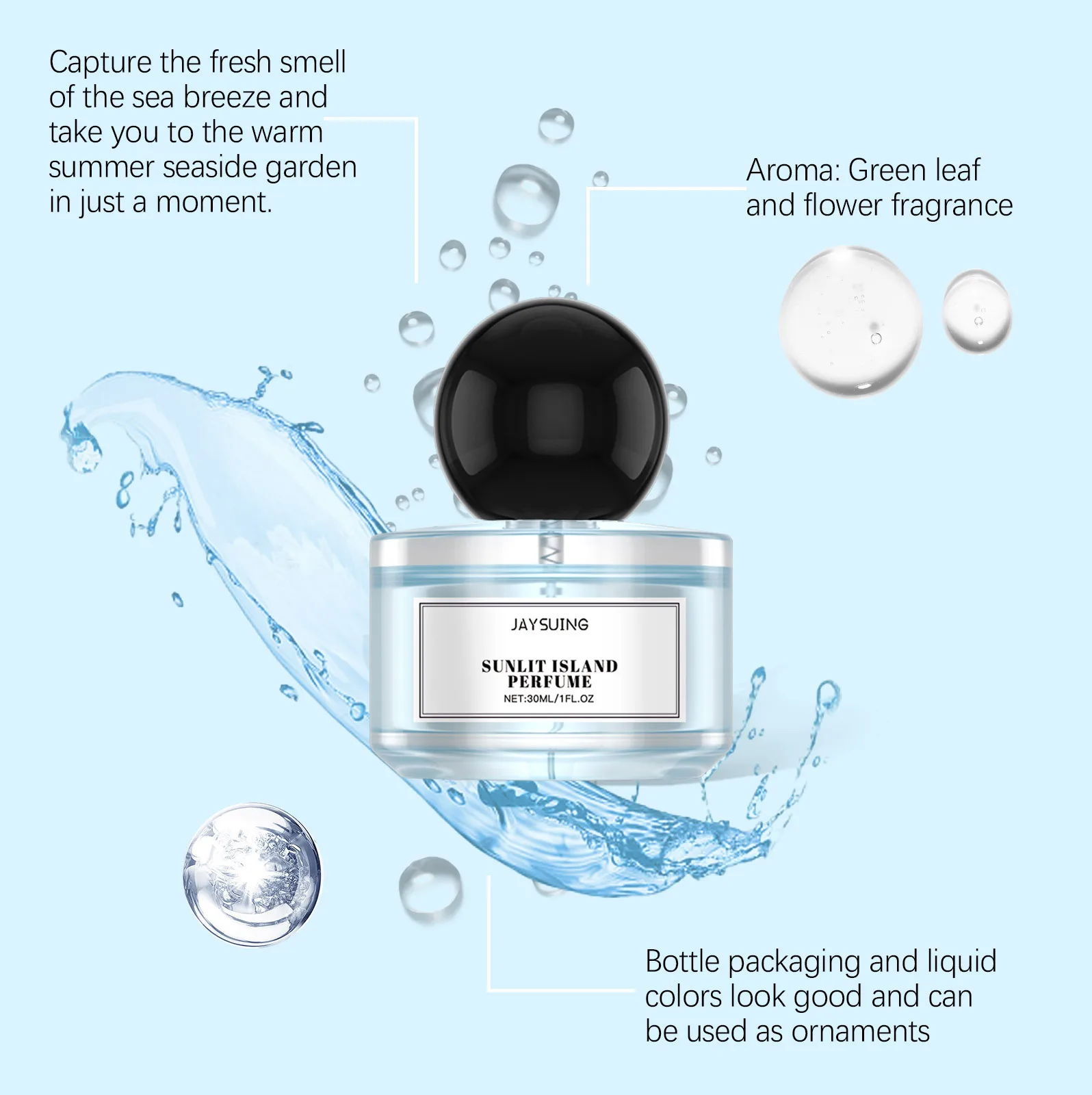 Capture the fresh smell of the sea breeze and take you to the warm summer seaside garden in just a moment.

Aroma: Green leaf and flower fragrance

JAYSUING

SUNLIT ISLAND PERFUME

NET:30ML/1FL.OZ

Bottle packaging and liquid colors look good and can be used as ornaments