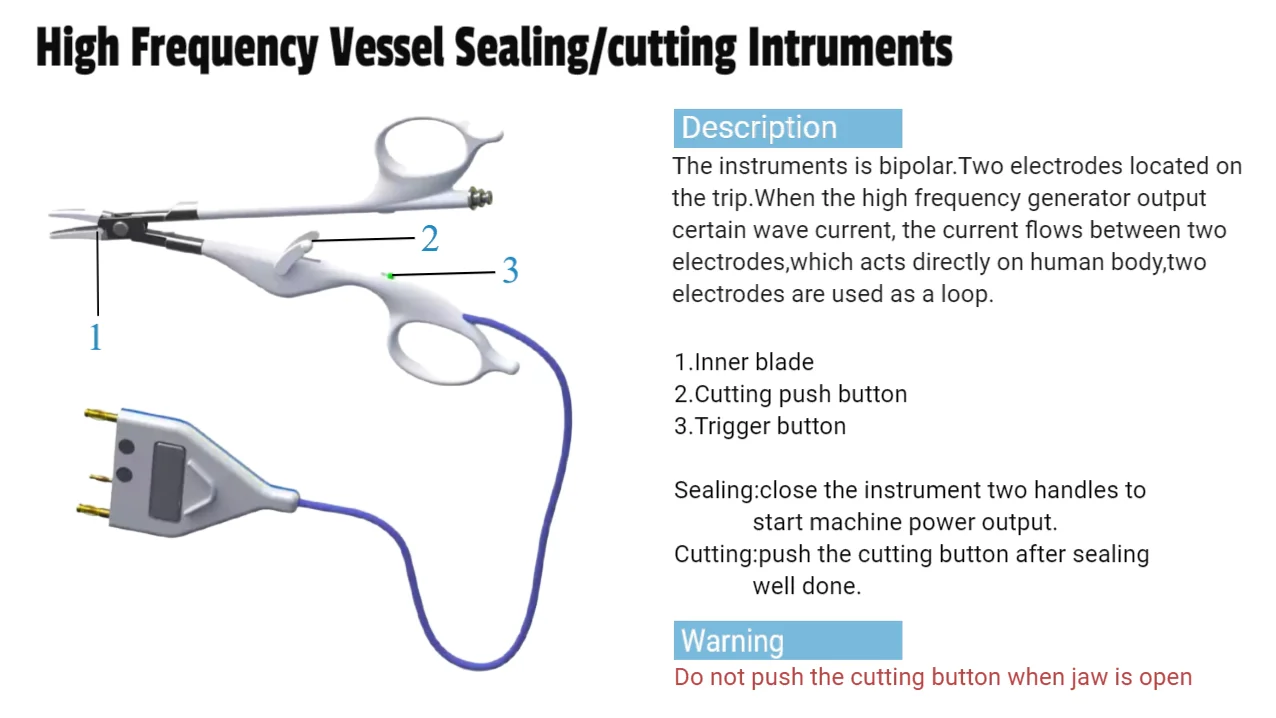 High Frequency Vessel Sealing/cutting Intruments

2
3
1

Description
The instruments is bipolar.Two electrodes located on the trip.When the high frequency generator output certain wave current, the current flows between two electrodes,which acts directly on human body,two electrodes are used as a loop.

1.Inner blade
2.Cutting push button
3.Trigger button

Sealing:close the instrument two handles to start machine power output.
Cutting:push the cutting button after sealing well done.

Warning
Do not push the cutting button when jaw is open