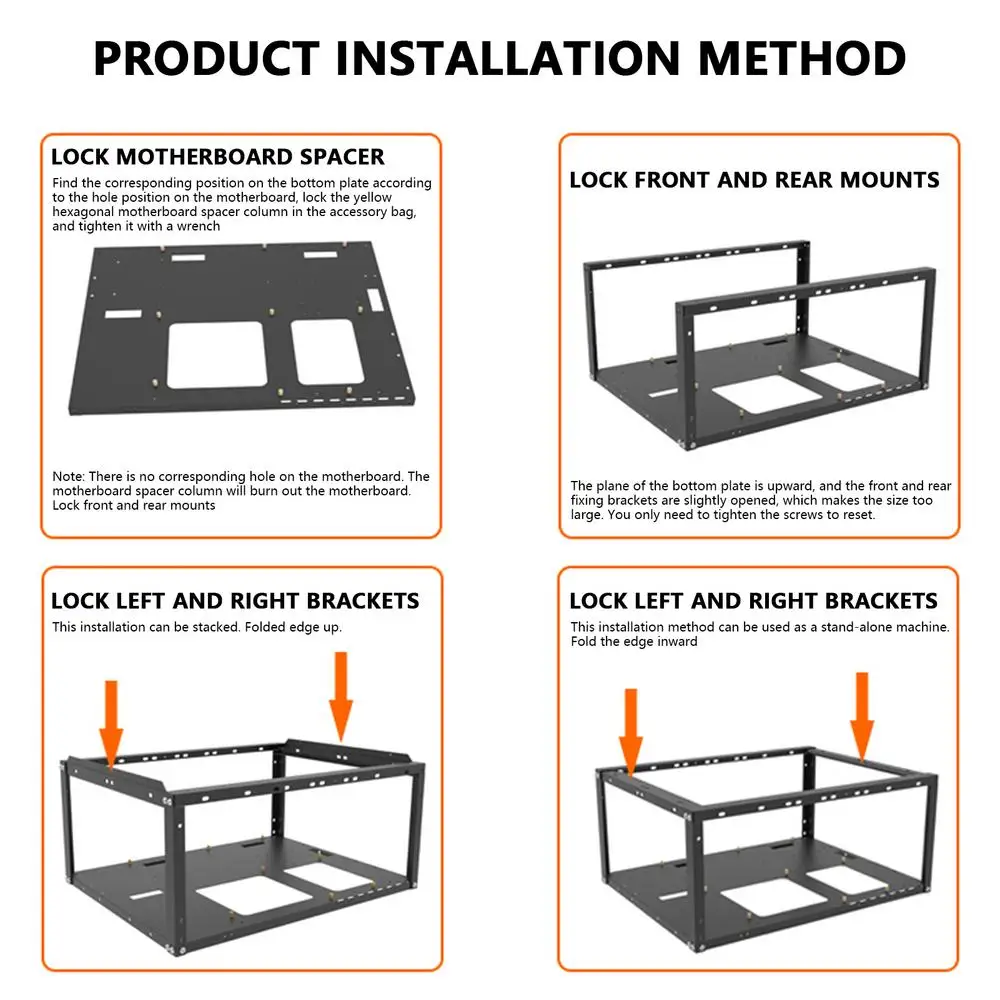 PRODUCT INSTALLATION METHOD

LOCK MOTHERBOARD SPACER

Find the corresponding position on the bottom plate according to the hole position on the motherboard, lock the yellow hexagonal motherboard spacer column in the accessory bag, and tighten it with a wrench

Note: There is no corresponding hole on the motherboard. The motherboard spacer column will burn out the motherboard. Lock front and rear mounts

LOCK FRONT AND REAR MOUNTS

The plane of the bottom plate is upward, and the front and rear fixing brackets are slightly opened, which makes the size too large. You only need to tighten the screws to reset.

LOCK LEFT AND RIGHT BRACKETS

This installation can be stacked. Folded edge up.

LOCK LEFT AND RIGHT BRACKETS

This installation method can be used as a stand-alone machine. Fold the edge inward