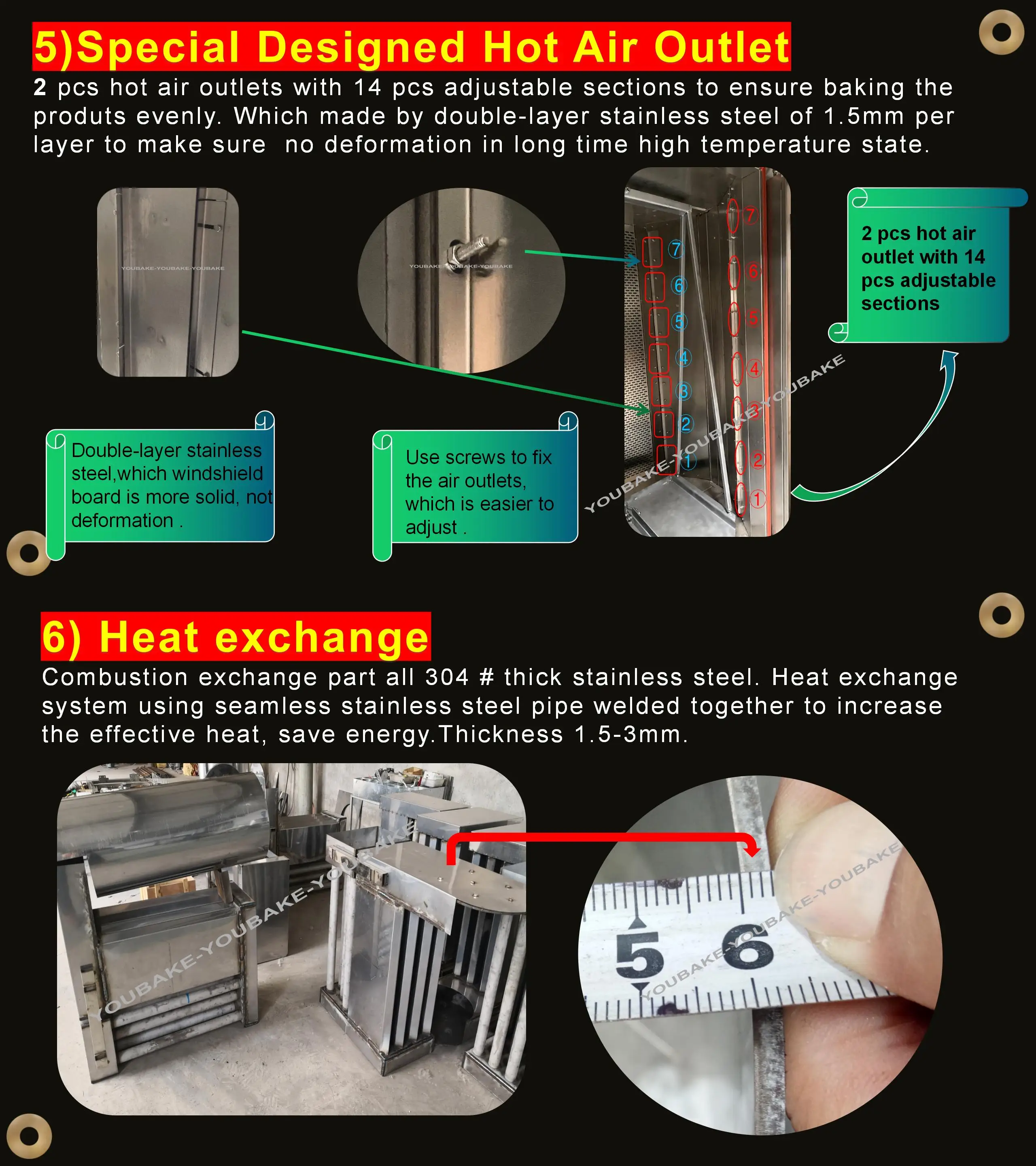 5)Special Designed Hot Air Outlet

2 pcs hot air outlets with 14 pcs adjustable sections to ensure baking the produts evenly. Which made by double-layer stainless steel of 1.5mm per layer to make sure no deformation in long time high temperature state.

YOUBAKE-YOUBAKE-YOUBAKE

YOUBAKE-YOUBAKE-YOUBAKE

7 6 5 4 3 2 1

7 6 5 4 3 2 1

YOUBAKE-YOUBAKE-YOUBAKE

2 pcs hot air outlet with 14 pcs adjustable sections

Double-layer stainless steel,which windshield board is more solid, not deformation .

Use screws to fix the air outlets, which is easier to adjust .

6) Heat exchange

Combustion exchange part all 304 # thick stainless steel. Heat exchange system using seamless stainless steel pipe welded together to increase the effective heat, save energy.Thickness 1.5-3mm.

YOUBAKE-YOUBAKE-YOUBAKE

5 6

YOUBAKE-YOUBAKE-YOUBAKE