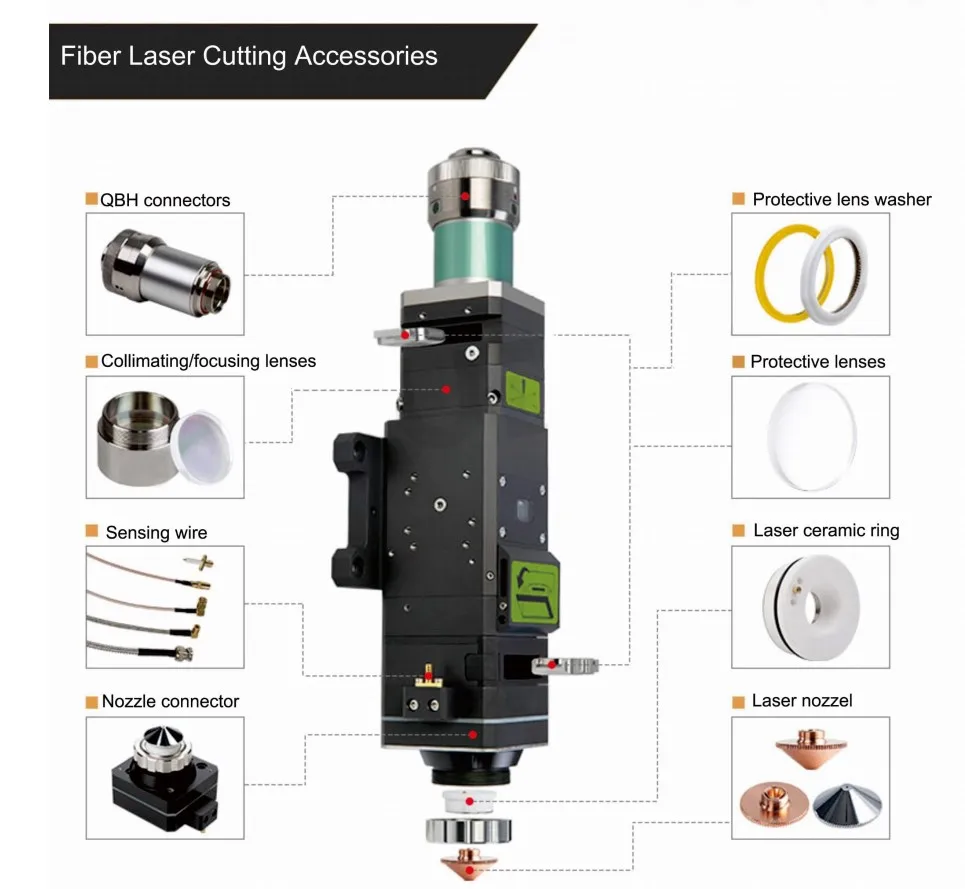 Fiber Laser Cutting Accessories

QBH connectors

Collimating/focusing lenses

Sensing wire

Nozzle connector

Protective lens washer

Protective lenses

Laser ceramic ring

Laser nozzel