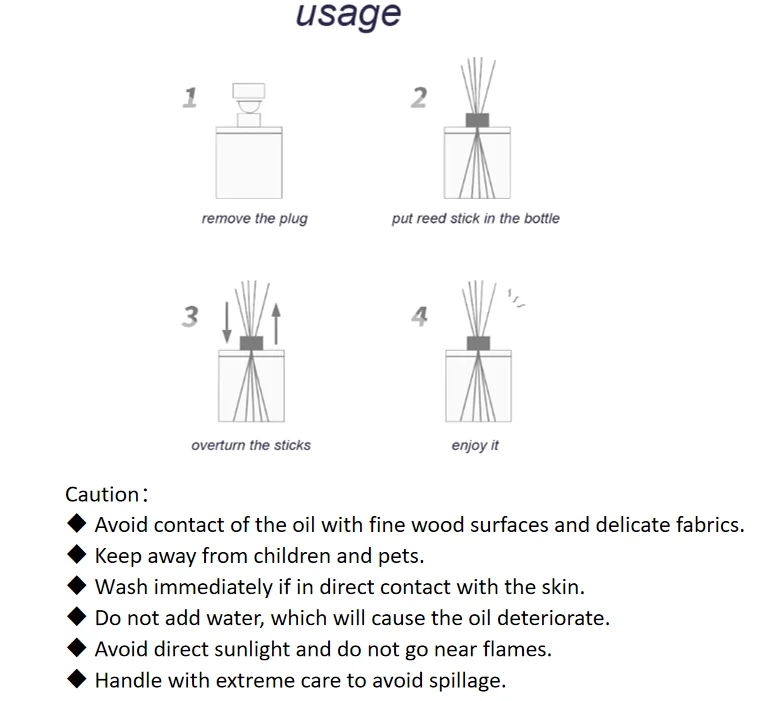 usage

1
remove the plug

2
put reed stick in the bottle

3
overturn the sticks

4
enjoy it

Caution：
◆ Avoid contact of the oil with fine wood surfaces and delicate fabrics.
◆ Keep away from children and pets.
◆ Wash immediately if in direct contact with the skin.
◆ Do not add water, which will cause the oil deteriorate.
◆ Avoid direct sunlight and do not go near flames.
◆ Handle with extreme care to avoid spillage.