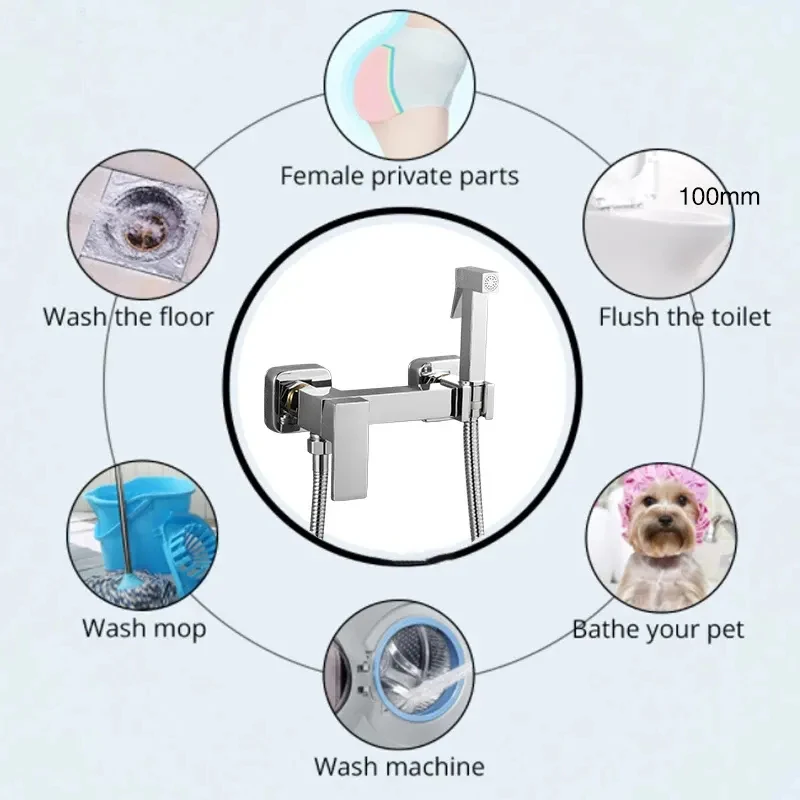 Female private parts

100mm

Wash the floor

Flush the toilet

Wash mop

Bathe your pet

Wash machine