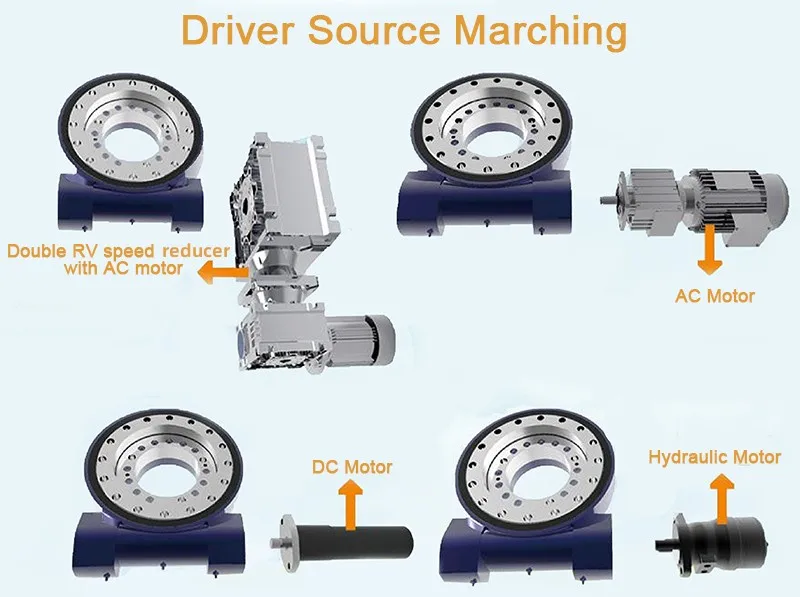 Driver Source Marching

Double RV speed reducer with AC motor

AC Motor

DC Motor

Hydraulic Motor