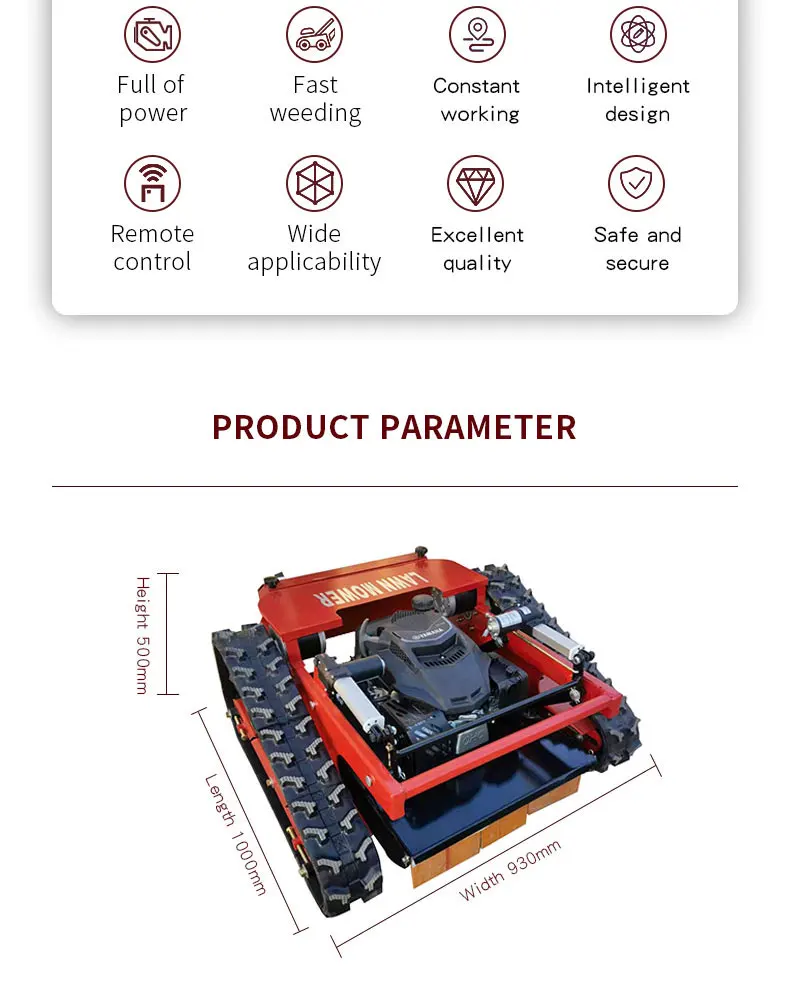 Full of power

Fast weeding

Constant working

Intelligent design

Remote control

Wide applicability

Excellent quality

Safe and secure

PRODUCT PARAMETER

Height 500mm

LAWN MOWER

Length 1000mm

Width 930mm