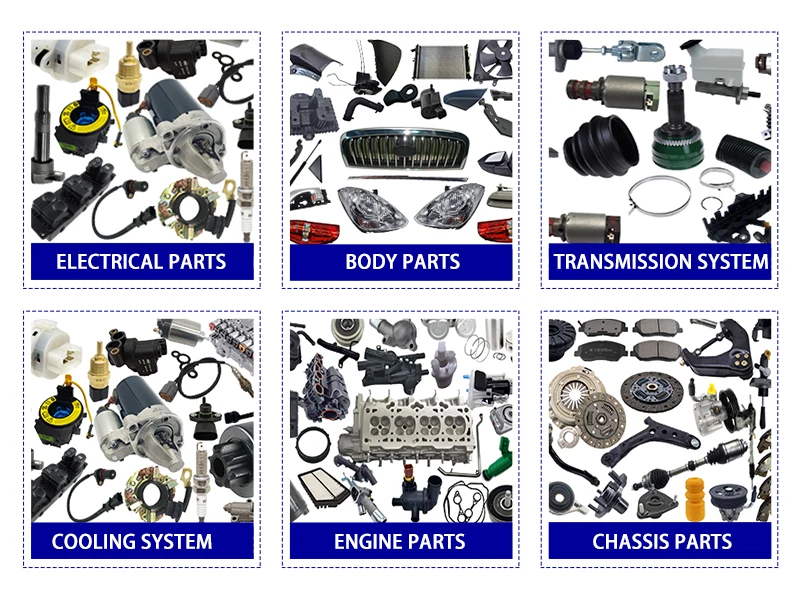 ELECTRICAL PARTS

BODY PARTS

TRANSMISSION SYSTEM

COOLING SYSTEM

ENGINE PARTS

CHASSIS PARTS