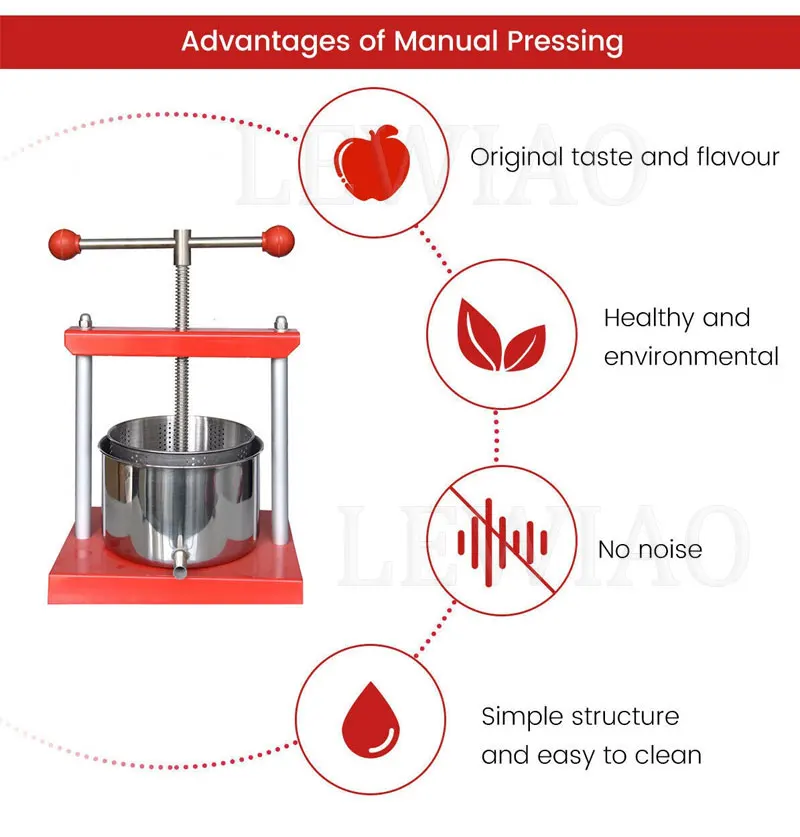 Advantages of Manual Pressing

LEWIAO

Original taste and flavour

Healthy and environmental

LEWIAO

No noise

Simple structure and easy to clean