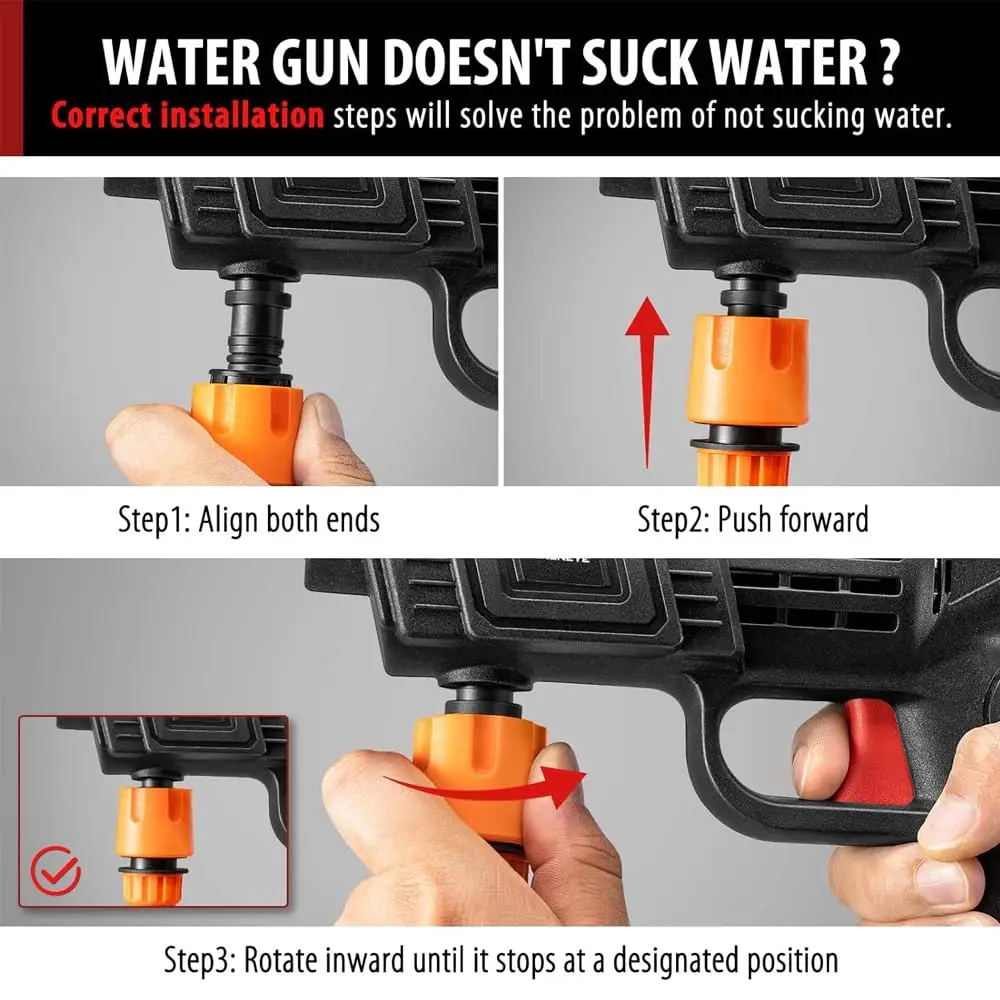 WATER GUN DOESN'T SUCK WATER ?

Correct installation steps will solve the problem of not sucking water.

Step1: Align both ends

Step2: Push forward

Step3: Rotate inward until it stops at a designated position