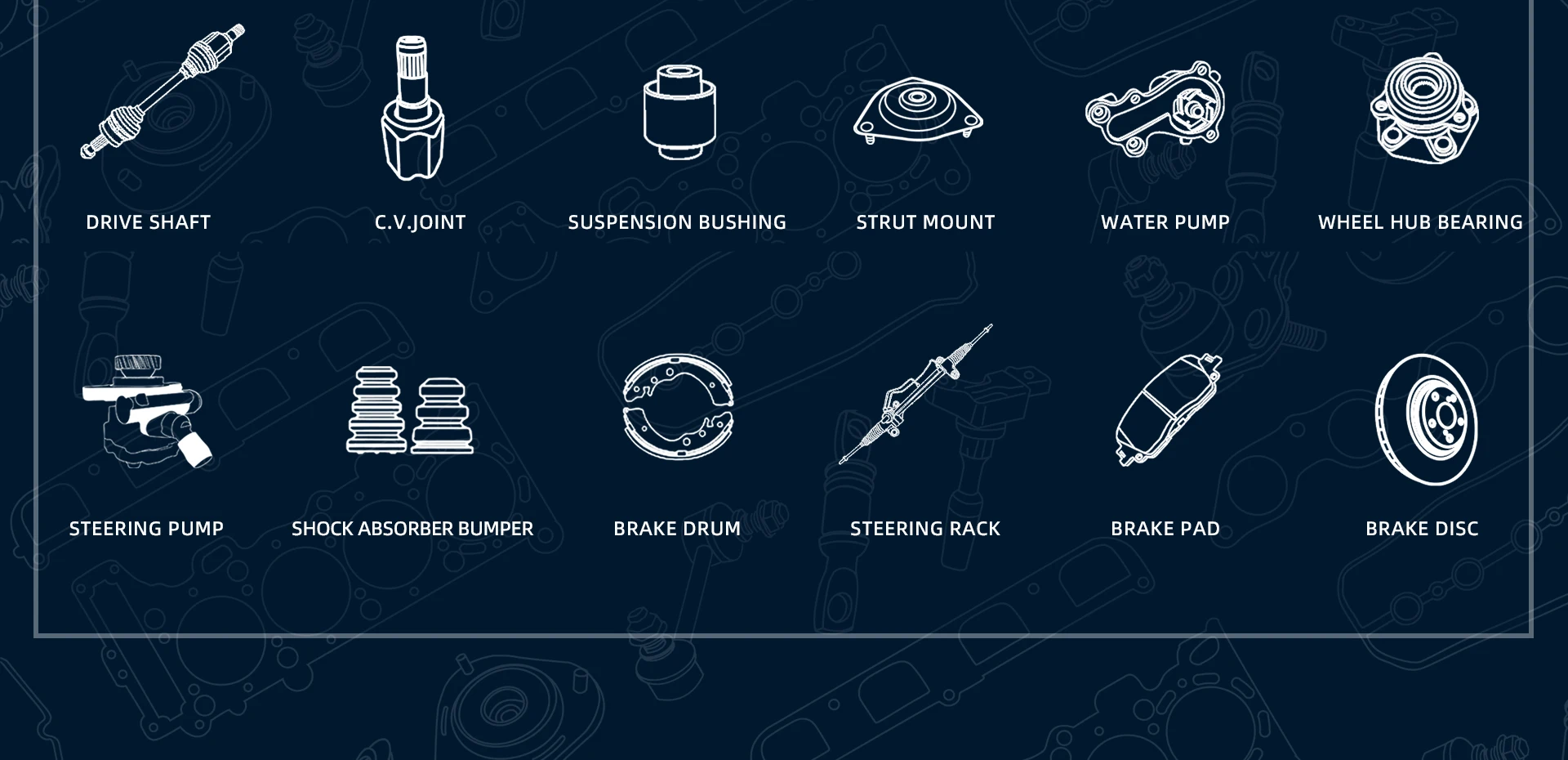 DRIVE SHAFT

C.V.JOINT

SUSPENSION BUSHING

STRUT MOUNT

WATER PUMP

WHEEL HUB BEARING

STEERING PUMP

SHOCK ABSORBER BUMPER

BRAKE DRUM

STEERING RACK

BRAKE PAD

BRAKE DISC