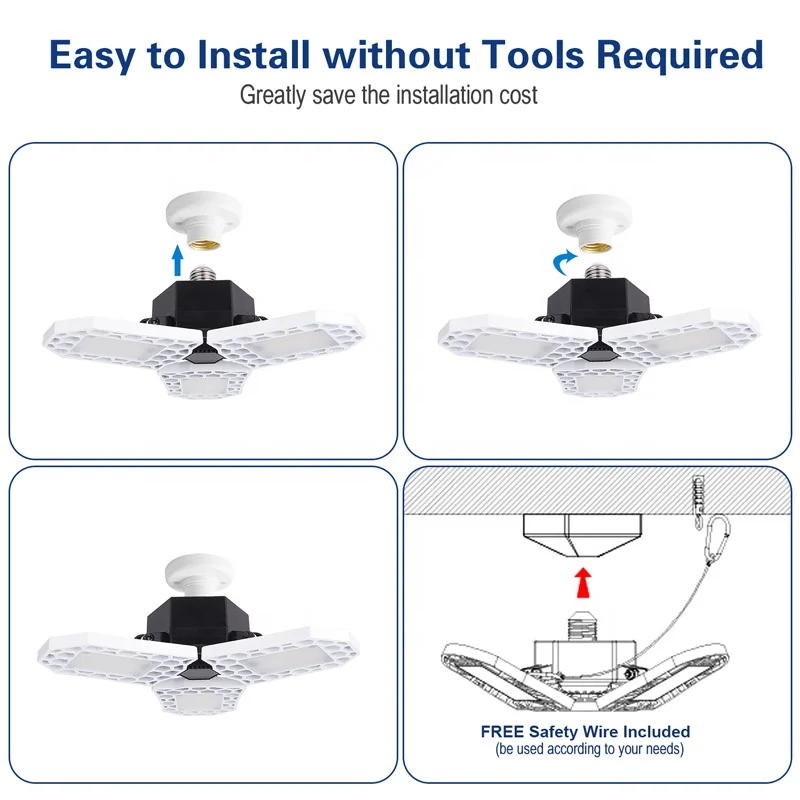 Easy to Install without Tools Required
Greatly save the installation cost

FREE Safety Wire Included
(be used according to your needs)