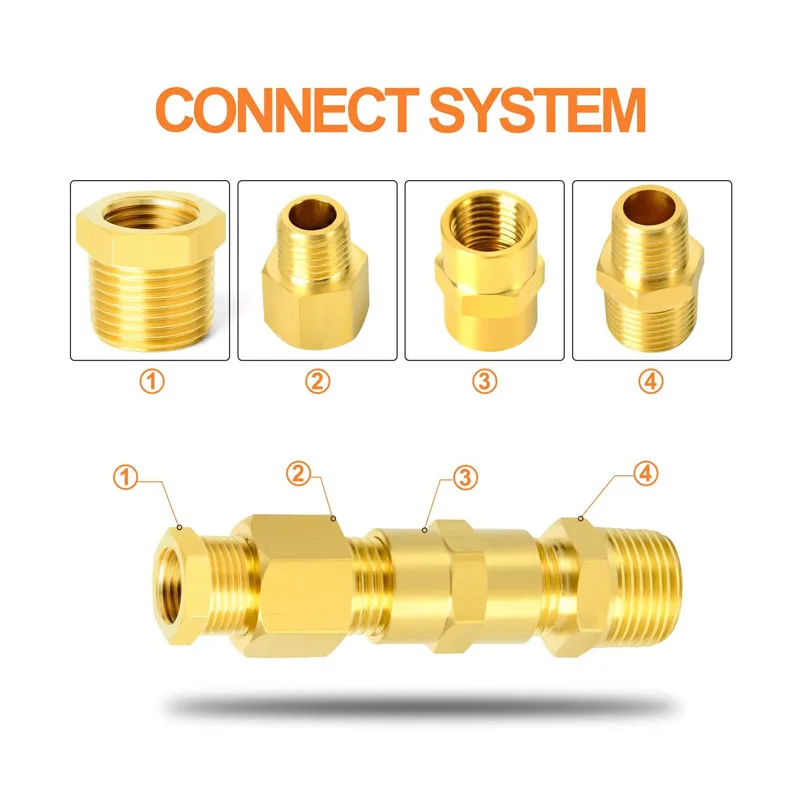 CONNECT SYSTEM

①
②
③
④

①
②
③
④