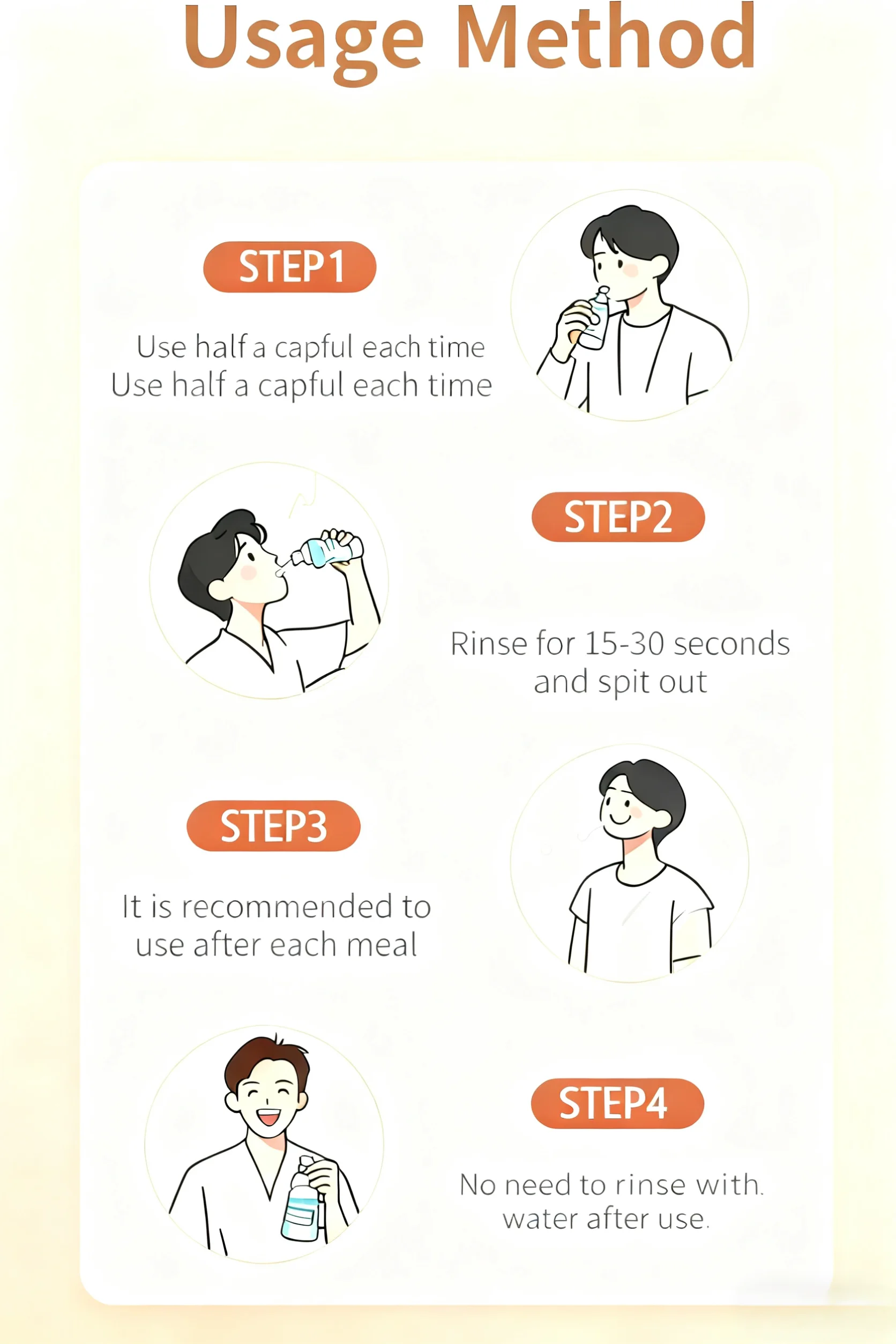 Usage Method

STEP1

Use half a capful each time
Use half a capful each time

STEP2

Rinse for 15-30 seconds and spit out

STEP3

It is recommended to use after each meal

STEP4

No need to rinse with. water after use.