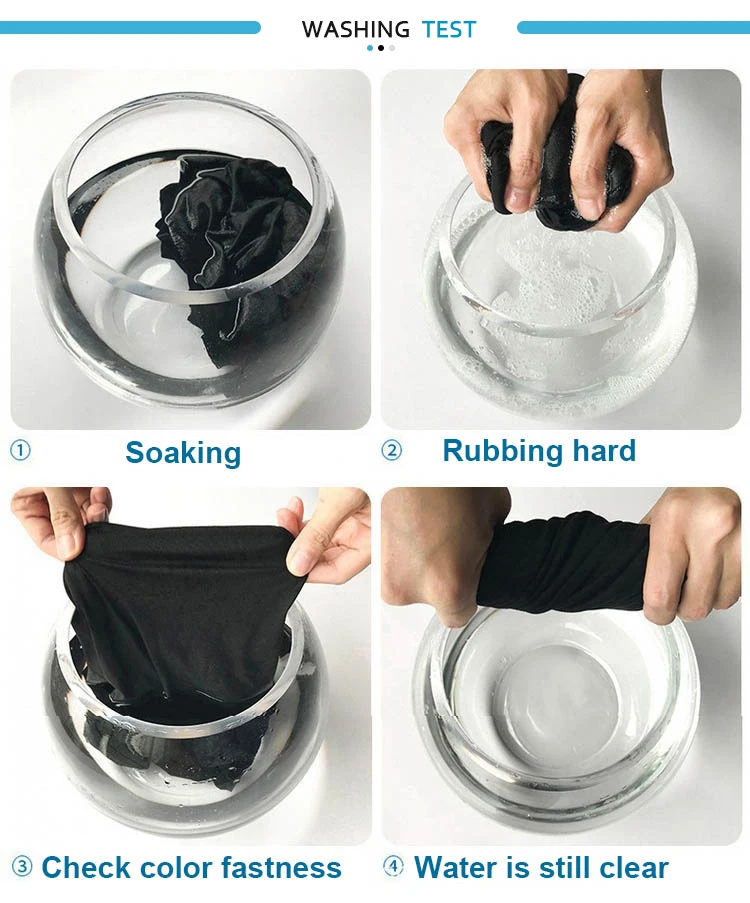 WASHING TEST

① Soaking

② Rubbing hard

③ Check color fastness

④ Water is still clear