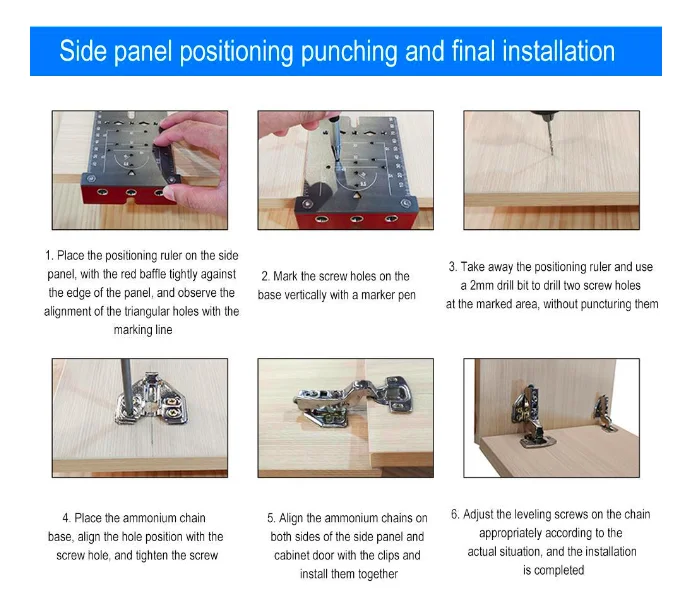 Side panel positioning punching and final installation

1. Place the positioning ruler on the side panel, with the red baffle tightly against the edge of the panel, and observe the alignment of the triangular holes with the marking line

2. Mark the screw holes on the base vertically with a marker pen

3. Take away the positioning ruler and use a 2mm drill bit to drill two screw holes at the marked area, without puncturing them

4. Place the ammonium chain base, align the hole position with the screw hole, and tighten the screw

5. Align the ammonium chains on both sides of the side panel and cabinet door with the clips and install them together

6. Adjust the leveling screws on the chain appropriately according to the actual situation, and the installation is completed