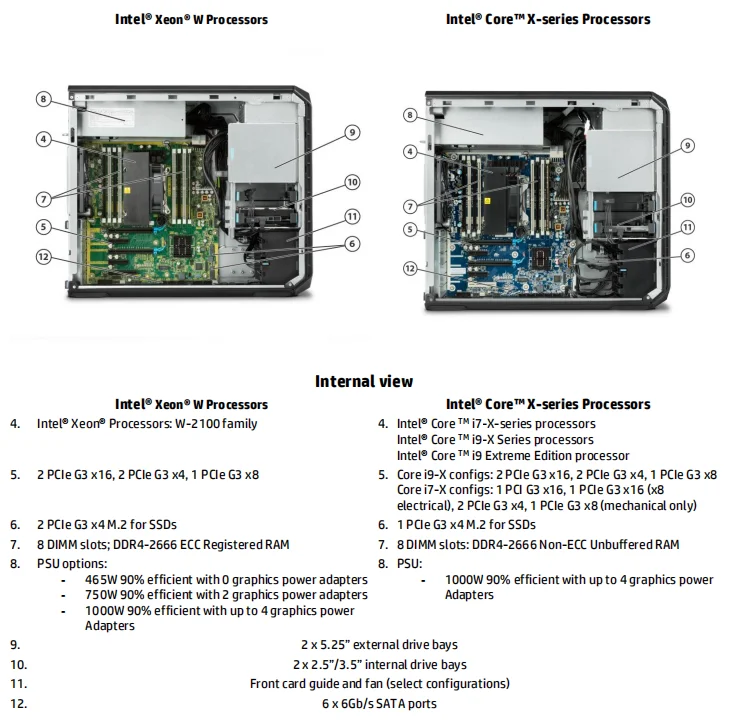 Intel® Xeon® W Processors

8
4
7
5
12
9
10
11
6

Intel® Core™ X-series Processors

8
4
7
5
12
9
10
11
6

Internal view

Intel® Xeon® W Processors

4. Intel® Xeon® Processors: W-2100 family

5. 2 PCIe G3 x16, 2 PCIe G3 x4, 1 PCIe G3 x8

6. 2 PCIe G3 x4 M.2 for SSDs

7. 8 DIMM slots; DDR4-2666 ECC Registered RAM

8. PSU options:
- 465W 90% efficient with 0 graphics power adapters
- 750W 90% efficient with 2 graphics power adapters
- 1000W 90% efficient with up to 4 graphics power Adapters

Intel® Core™ X-series Processors

4. Intel® Core™ i7-X-series processors
Intel® Core™ i9-X Series processors
Intel® Core™ i9 Extreme Edition processor

5. Core i9-X configs: 2 PCIe G3 x16, 2 PCIe G3 x4, 1 PCIe G3 x8
Core i7-X configs: 1 PCI G3 x16, 1 PCIe G3 x16 (x8 electrical), 2 PCIe G3 x4, 1 PCIe G3 x8 (mechanical only)

6. 1 PCIe G3 x4 M.2 for SSDs

7. 8 DIMM slots: DDR4-2666 Non-ECC Unbuffered RAM

8. PSU:
- 1000W 90% efficient with up to 4 graphics power Adapters

9. 2 x 5.25" external drive bays
10. 2 x 2.5"/3.5" internal drive bays
11. Front card guide and fan (select configurations)
12. 6 x 6Gb/s SATA ports