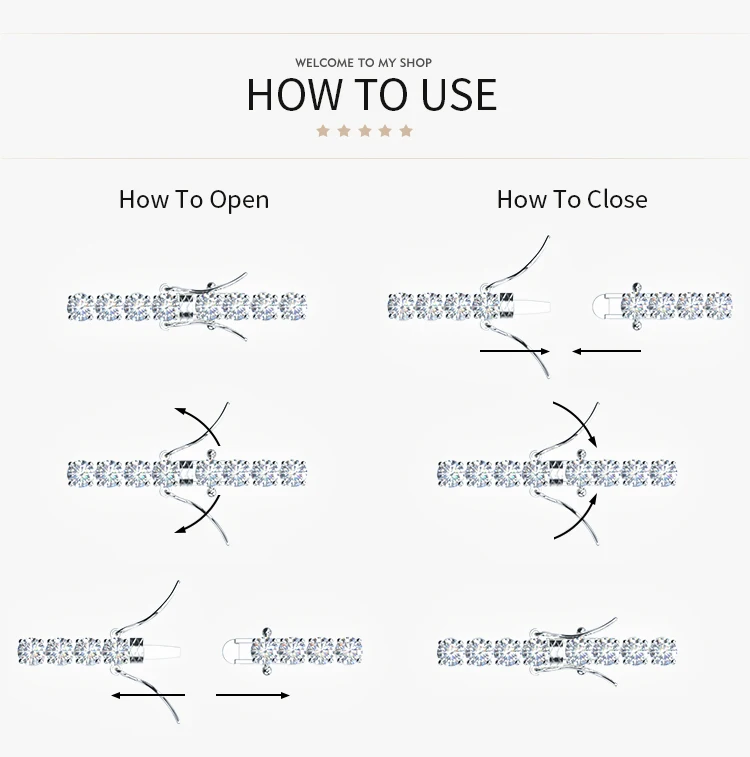 WELCOME TO MY SHOP
HOW TO USE

How To Open

How To Close