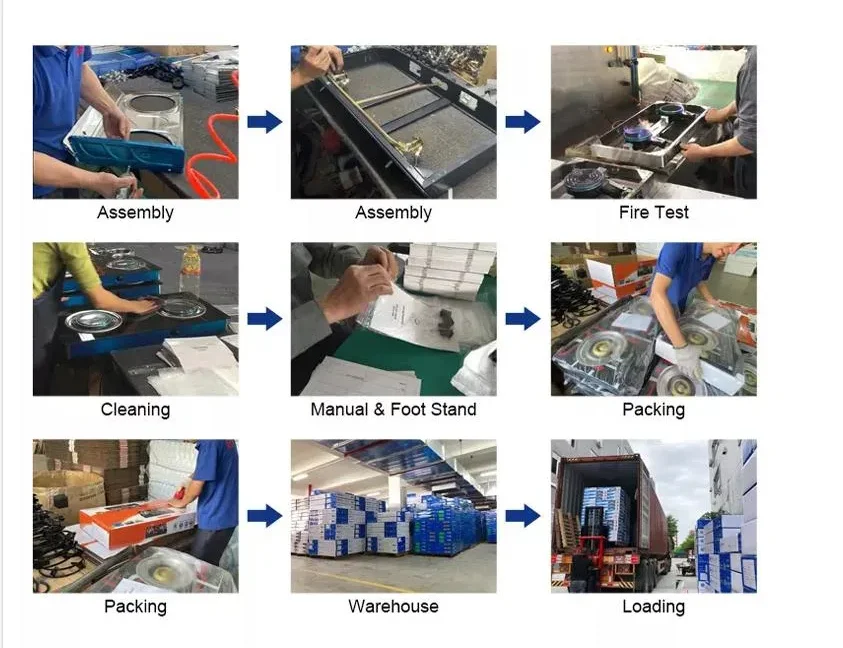 Assembly

Assembly

Fire Test

Cleaning

Manual & Foot Stand

Packing

Packing

Warehouse

Loading