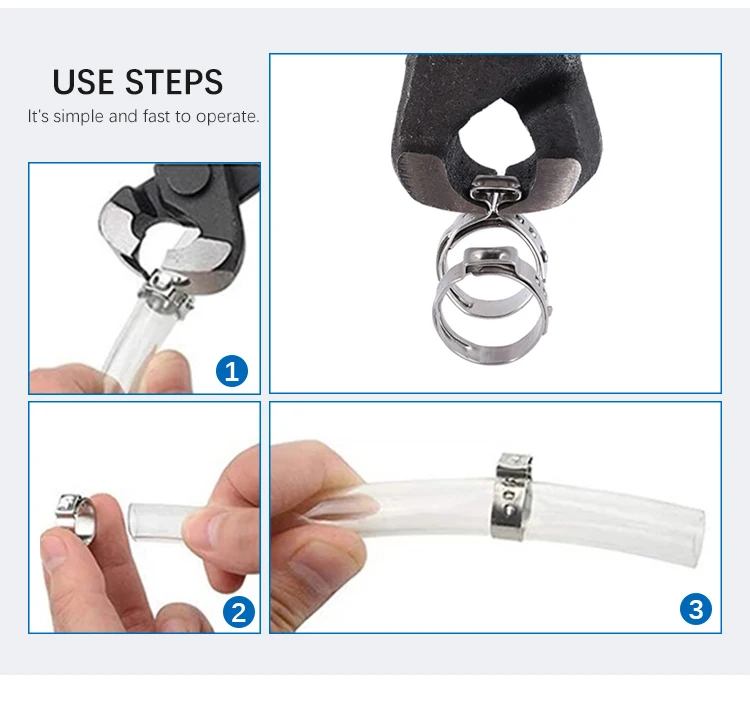 USE STEPS
It's simple and fast to operate.

1

2

3