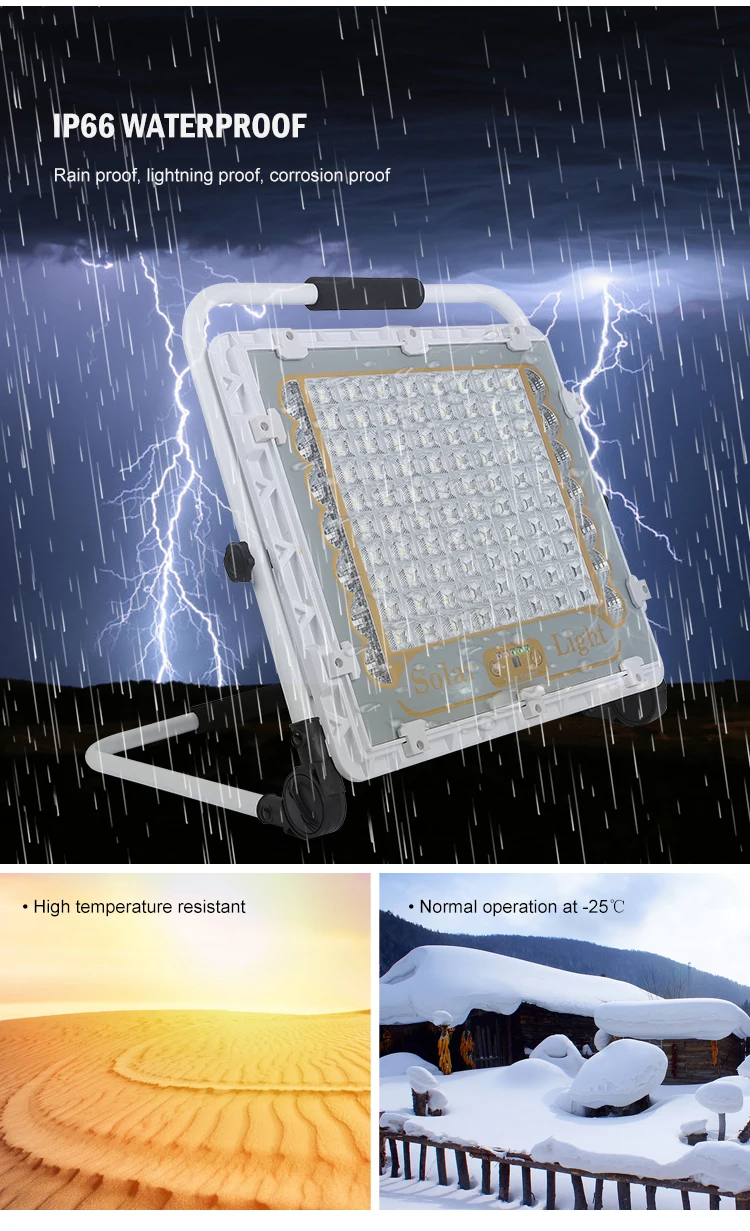 IP66 WATERPROOF

Rain proof, lightning proof, corrosion proof

Solar Light

• High temperature resistant

• Normal operation at -25℃