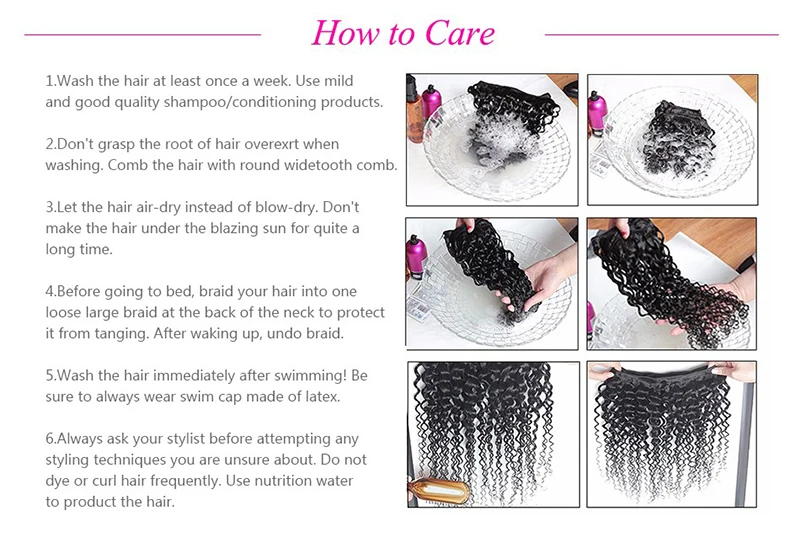 How to Care

1.Wash the hair at least once a week. Use mild and good quality shampoo/conditioning products.

2.Don't grasp the root of hair overexrt when washing. Comb the hair with round widetooth comb.

3.Let the hair air-dry instead of blow-dry. Don't make the hair under the blazing sun for quite a long time.

4.Before going to bed, braid your hair into one loose large braid at the back of the neck to protect it from tanging. After waking up, undo braid.

5.Wash the hair immediately after swimming! Be sure to always wear swim cap made of latex.

6.Always ask your stylist before attempting any styling techniques you are unsure about. Do not dye or curl hair frequently. Use nutrition water to product the hair.