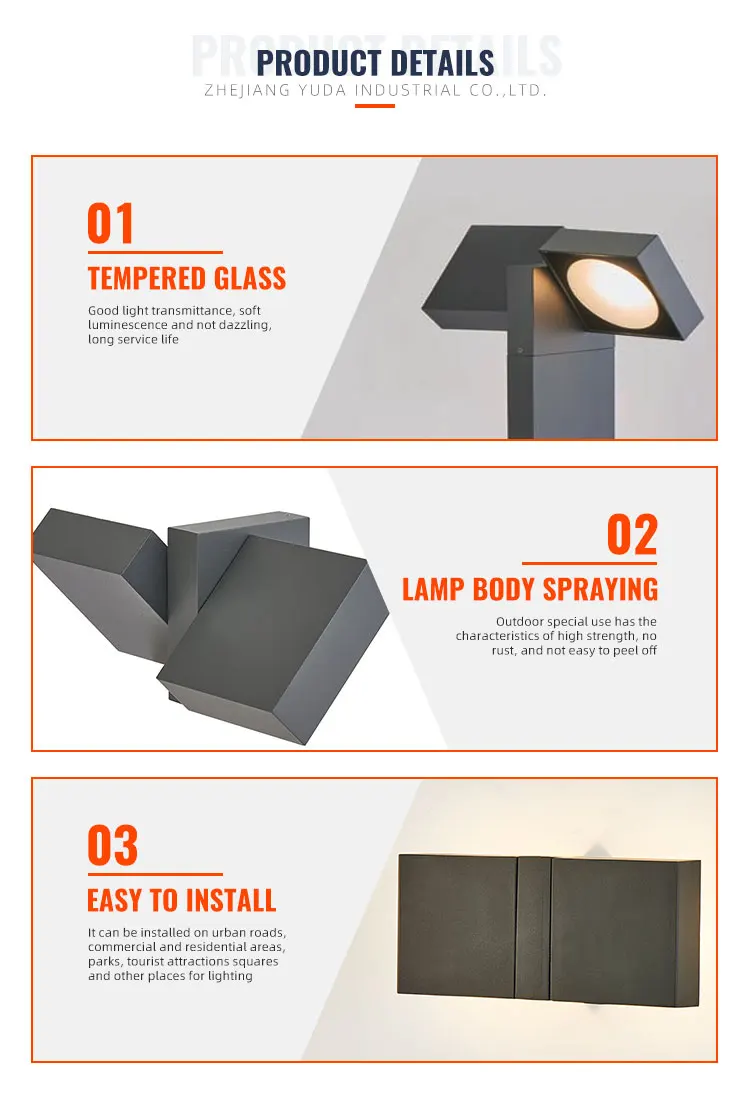 PRODUCT DETAILS
PRODUCT DETAILS
ZHEJIANG YUDA INDUSTRIAL CO.,LTD.

01
TEMPERED GLASS
Good light transmittance, soft luminescence and not dazzling, long service life

02
LAMP BODY SPRAYING
Outdoor special use has the characteristics of high strength, no rust, and not easy to peel off

03
EASY TO INSTALL
It can be installed on urban roads, commercial and residential areas, parks, tourist attractions squares and other places for lighting