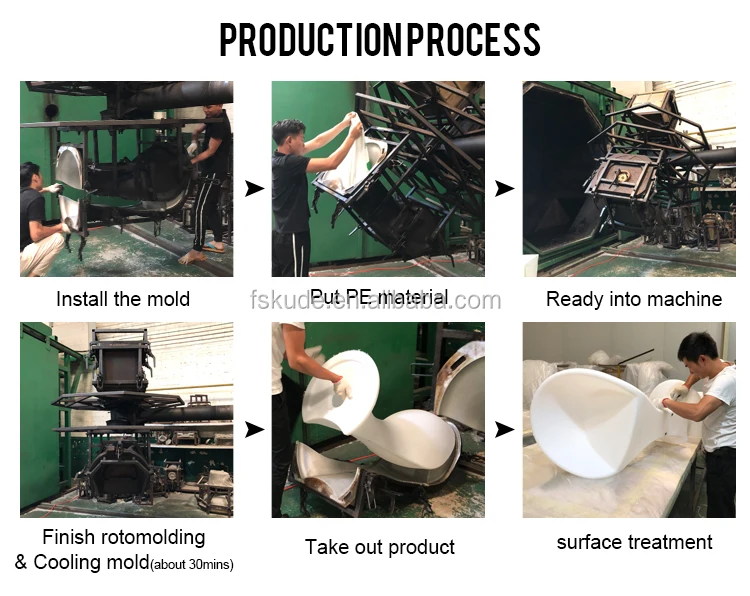 PRODUCTION PROCESS

Install the mold

Put PE material

fskude.en.alibaba.com

Ready into machine

Finish rotomolding
& Cooling mold(about 30mins)

Take out product

surface treatment