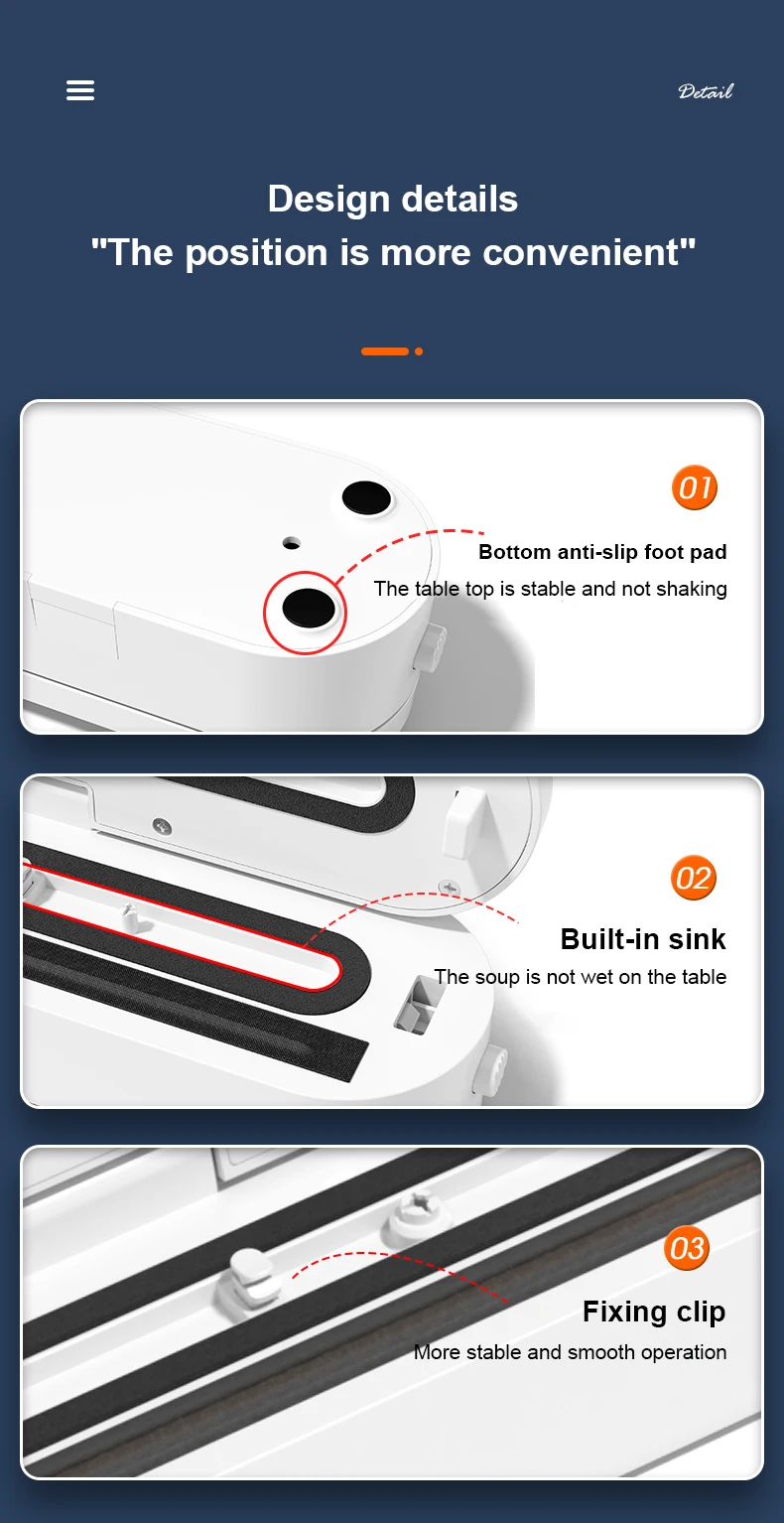 Detail

Design details
"The position is more convenient"

01
Bottom anti-slip foot pad
The table top is stable and not shaking

02
Built-in sink
The soup is not wet on the table

03
Fixing clip
More stable and smooth operation