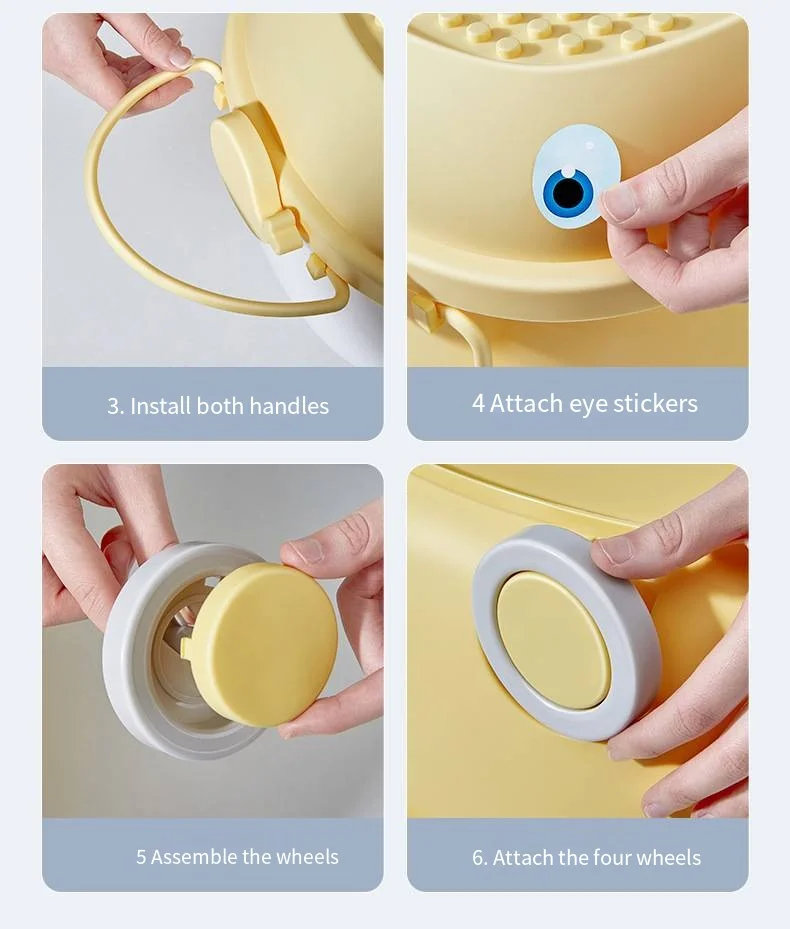 3. Install both handles

4 Attach eye stickers

5 Assemble the wheels

6. Attach the four wheels