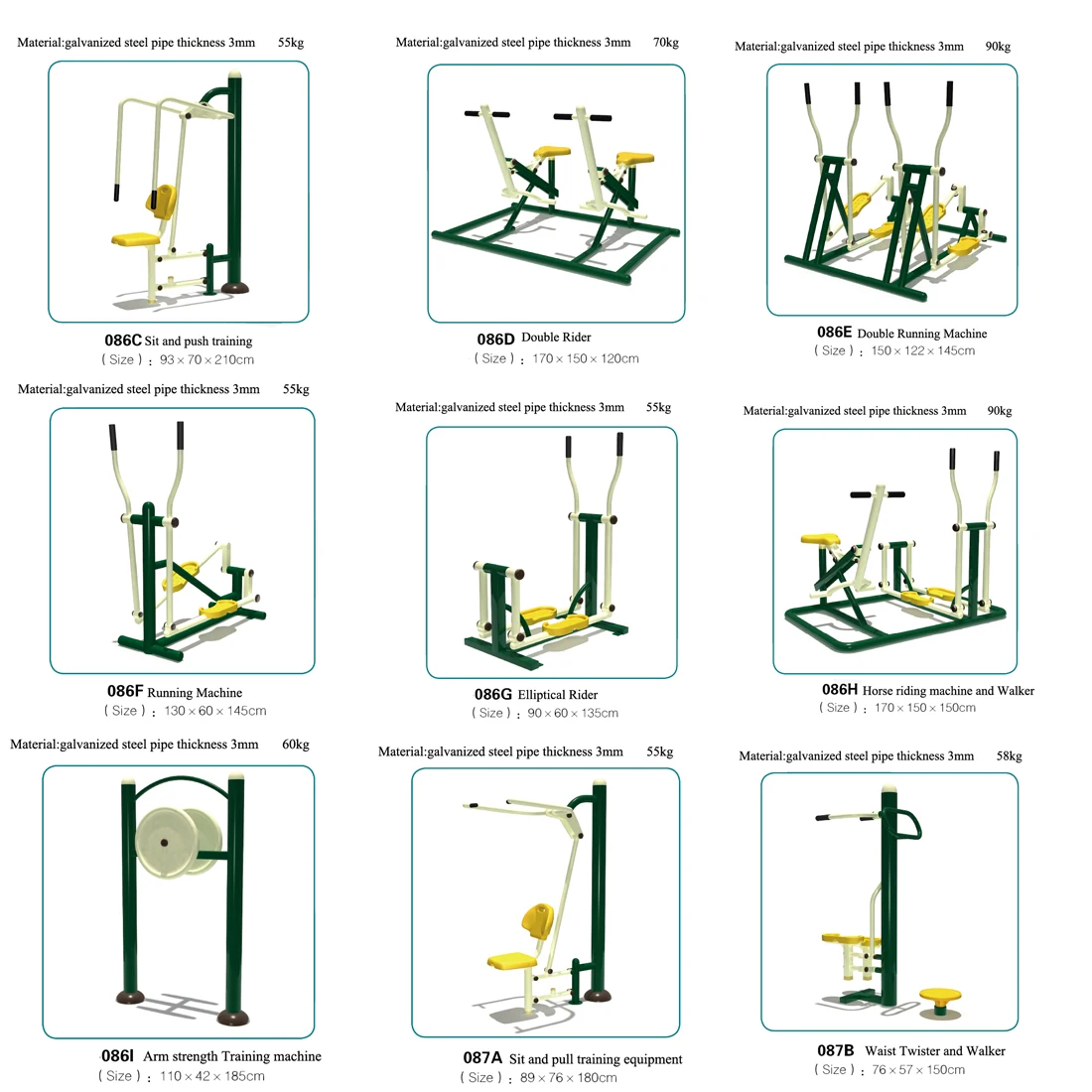 Material:galvanized steel pipe thickness 3mm 55kg

086C Sit and push training
( Size ) : 93 × 70 × 210cm

Material:galvanized steel pipe thickness 3mm 70kg

086D Double Rider
( Size ) : 170 × 150 × 120cm

Material:galvanized steel pipe thickness 3mm 90kg

086E Double Running Machine
( Size ) : 150 × 122 × 145cm

Material:galvanized steel pipe thickness 3mm 55kg

086F Running Machine
( Size ) : 130 × 60 × 145cm

Material:galvanized steel pipe thickness 3mm 55kg

086G Elliptical Rider
( Size ) : 90 × 60 × 135cm

Material:galvanized steel pipe thickness 3mm 90kg

086H Horse riding machine and Walker
( Size ) : 170 × 150 × 150cm

Material:galvanized steel pipe thickness 3mm 60kg

086I Arm strength Training machine
( Size ) : 110 × 42 × 185cm

Material:galvanized steel pipe thickness 3mm 55kg

087A Sit and pull training equipment
( Size ) : 89 × 76 × 180cm

Material:galvanized steel pipe thickness 3mm 58kg

087B Waist Twister and Walker
( Size ) : 76 × 57 × 150cm