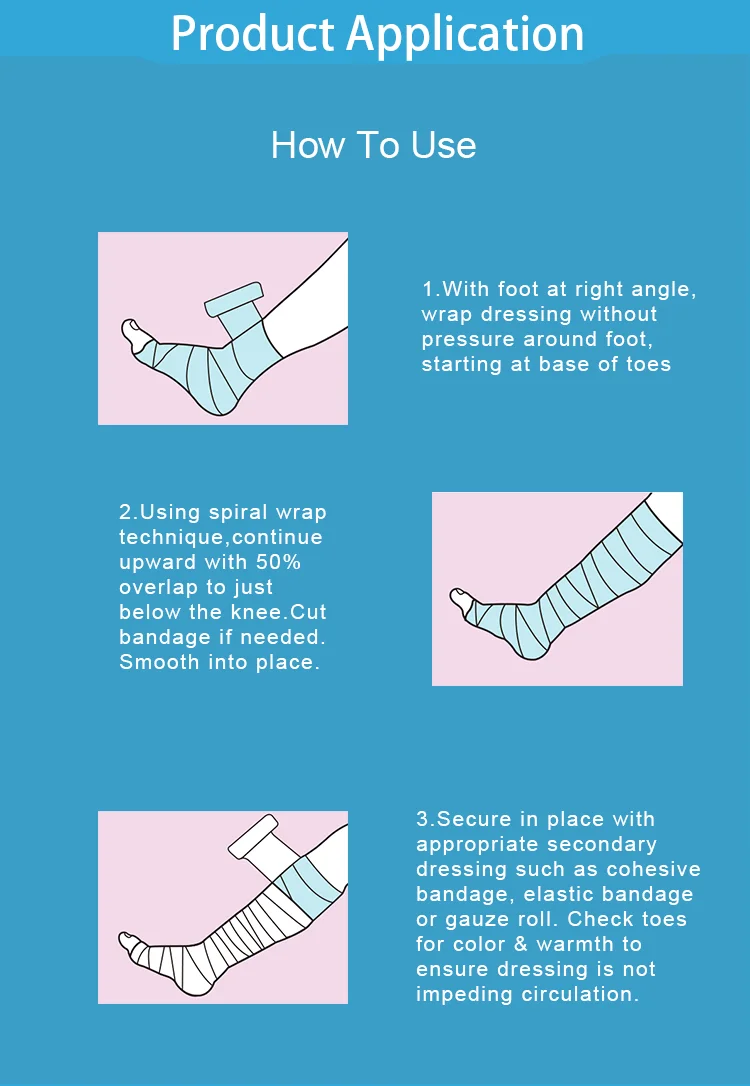 Product Application

How To Use

1.With foot at right angle, wrap dressing without pressure around foot, starting at base of toes

2.Using spiral wrap technique,continue upward with 50% overlap to just below the knee.Cut bandage if needed. Smooth into place.

3.Secure in place with appropriate secondary dressing such as cohesive bandage, elastic bandage or gauze roll. Check toes for color & warmth to ensure dressing is not impeding circulation.