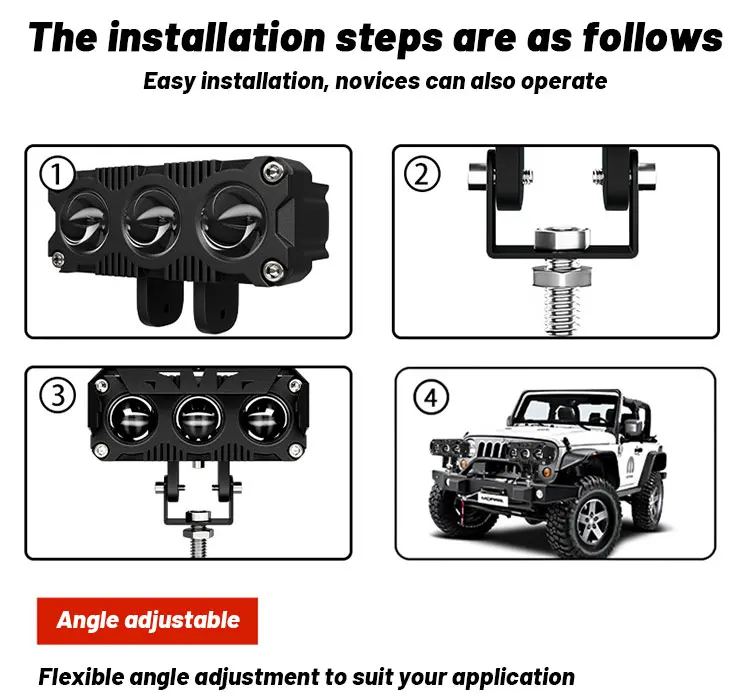 The installation steps are as follows

Easy installation, novices can also operate

①

②

③

④

MOPAR

Angle adjustable

Flexible angle adjustment to suit your application