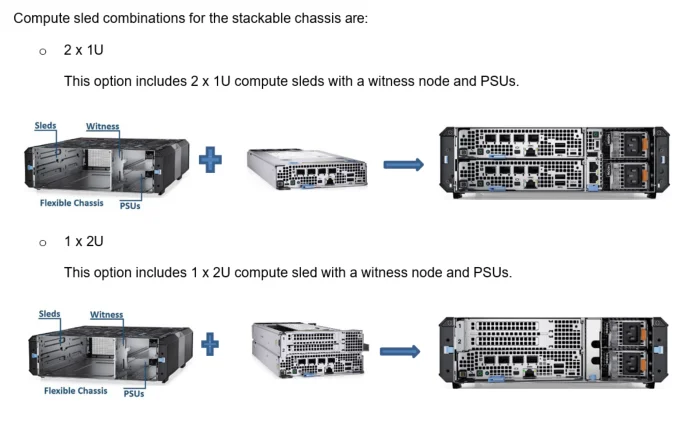 Compute sled combinations for the stackable chassis are:

o 2 x 1U

This option includes 2 x 1U compute sleds with a witness node and PSUs.

Sleds
Witness
Flexible Chassis
PSUs

o 1 x 2U

This option includes 1 x 2U compute sled with a witness node and PSUs.

Sleds
Witness
Flexible Chassis
PSUs