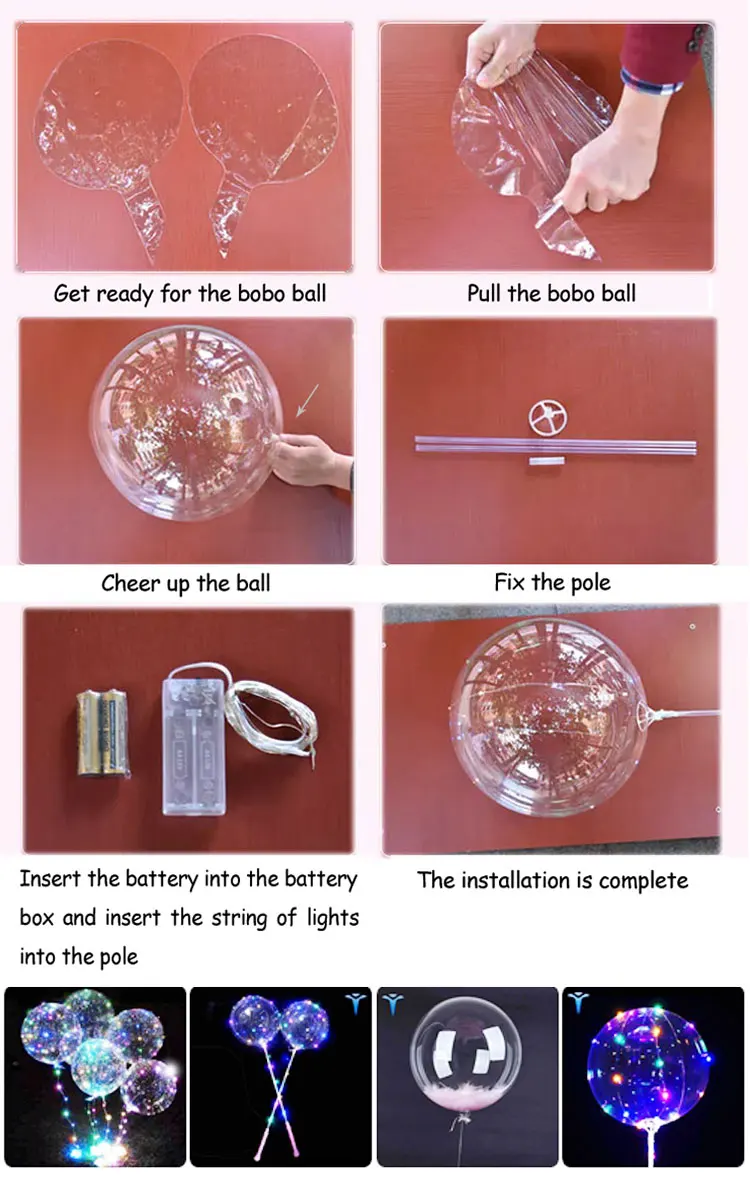 Get ready for the bobo ball

Pull the bobo ball

Cheer up the ball

Fix the pole

Insert the battery into the battery box and insert the string of lights into the pole

The installation is complete