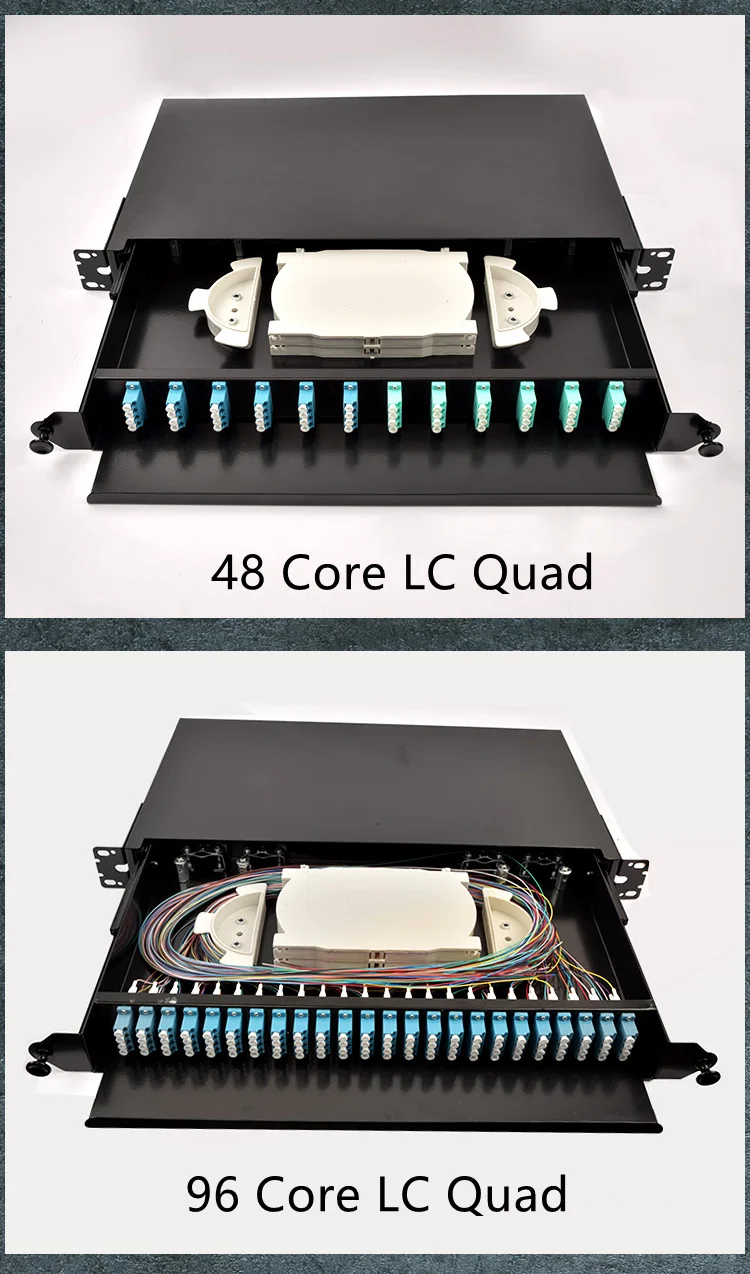 48 Core LC Quad

96 Core LC Quad