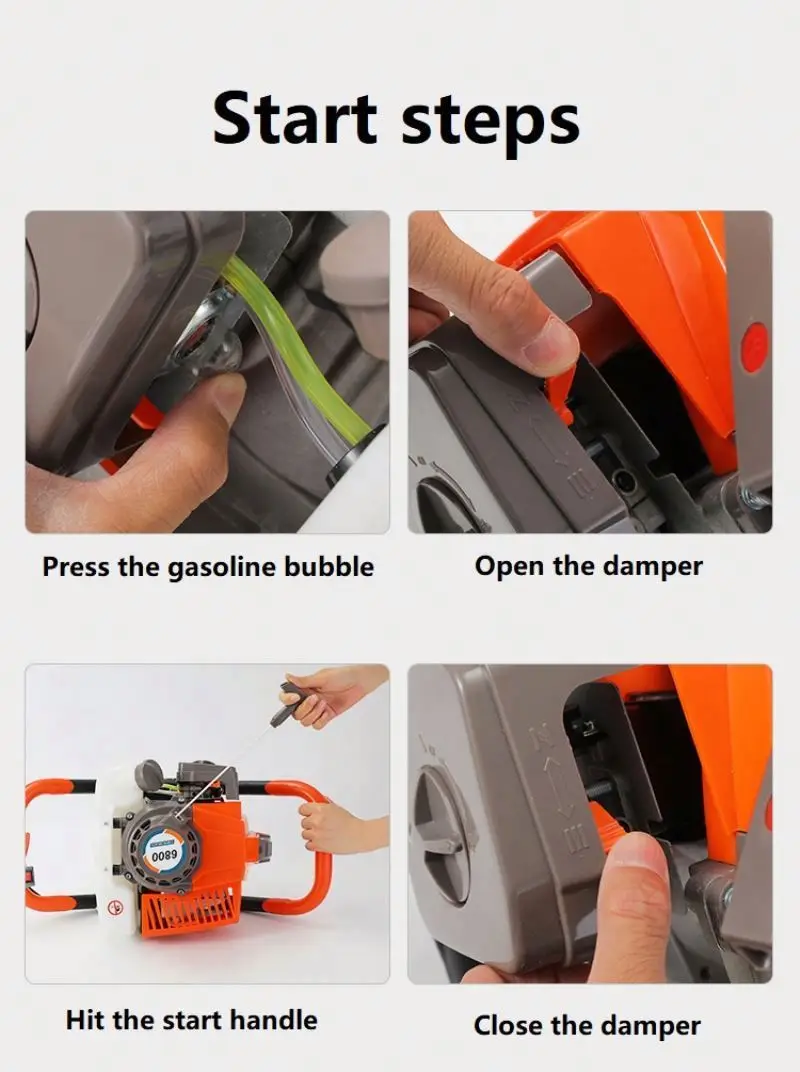 Start steps

Press the gasoline bubble

Open the damper

0089

Hit the start handle

Close the damper