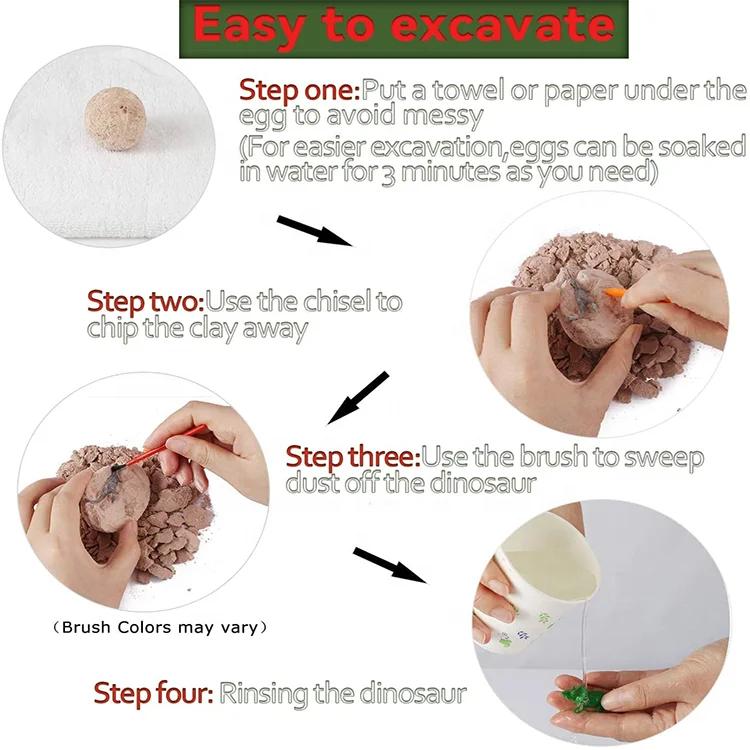 Easy to excavate

Step one:Put a towel or paper under the egg to avoid messy
(For easier excavation,eggs can be soaked in water for 3 minutes as you need)

Step two:Use the chisel to chip the clay away

Step three:Use the brush to sweep dust off the dinosaur

（Brush Colors may vary）

Step four: Rinsing the dinosaur