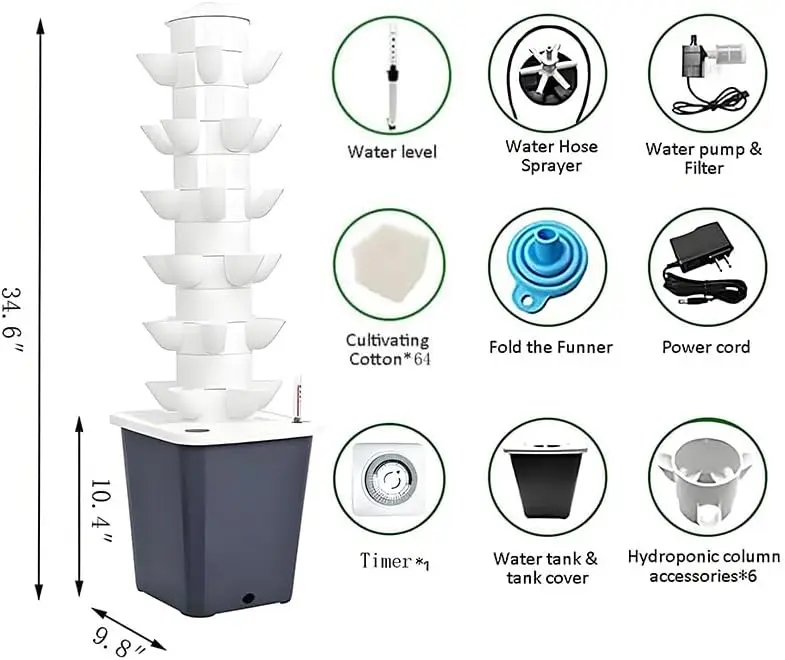 34.6"

10.4"

9.8"

Water level

Water Hose Sprayer

Water pump & Filter

Cultivating Cotton*64

Fold the Funner

Power cord

Timer*1

Water tank & tank cover

Hydroponic column accessories*6