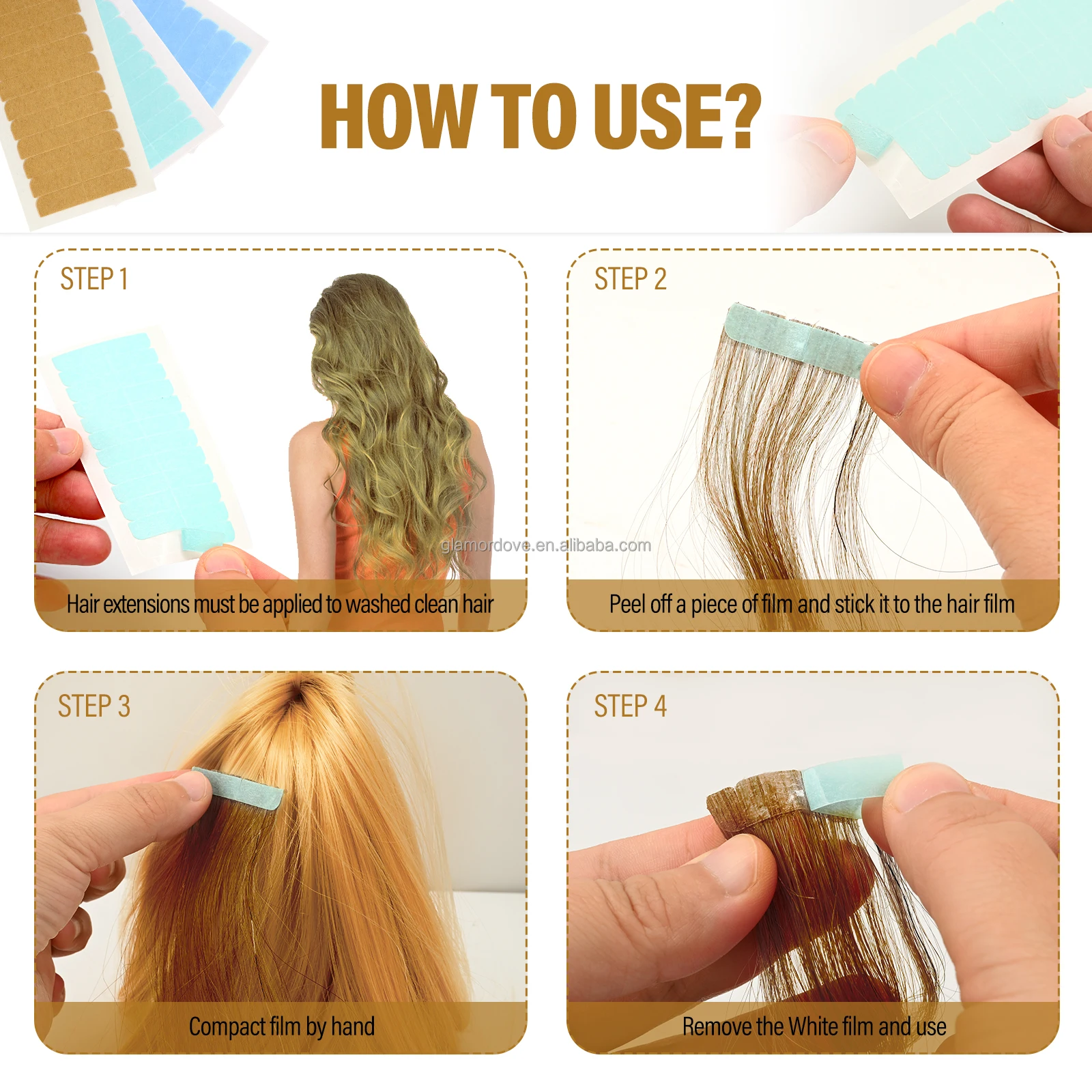 HOW TO USE?

STEP 1

glamordove.en.alibaba.com

Hair extensions must be applied to washed clean hair

STEP 2

Peel off a piece of film and stick it to the hair film

STEP 3

Compact film by hand

STEP 4

Remove the White film and use