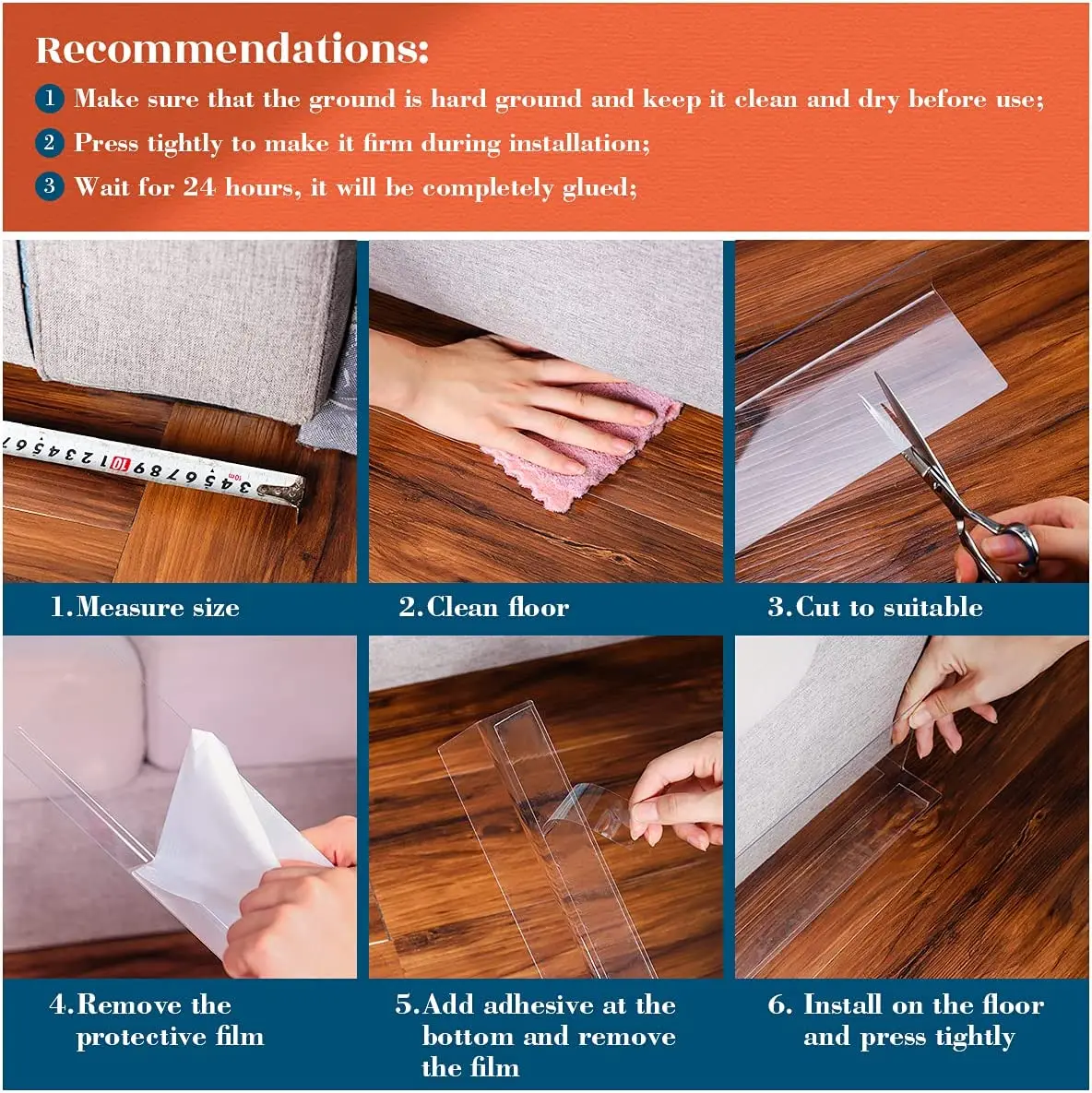 Recommendations:

1 Make sure that the ground is hard ground and keep it clean and dry before use;

2 Press tightly to make it firm during installation;

3 Wait for 24 hours, it will be completely glued;

1.Measure size

2.Clean floor

3.Cut to suitable

4.Remove the protective film

5.Add adhesive at the bottom and remove the film

6. Install on the floor and press tightly