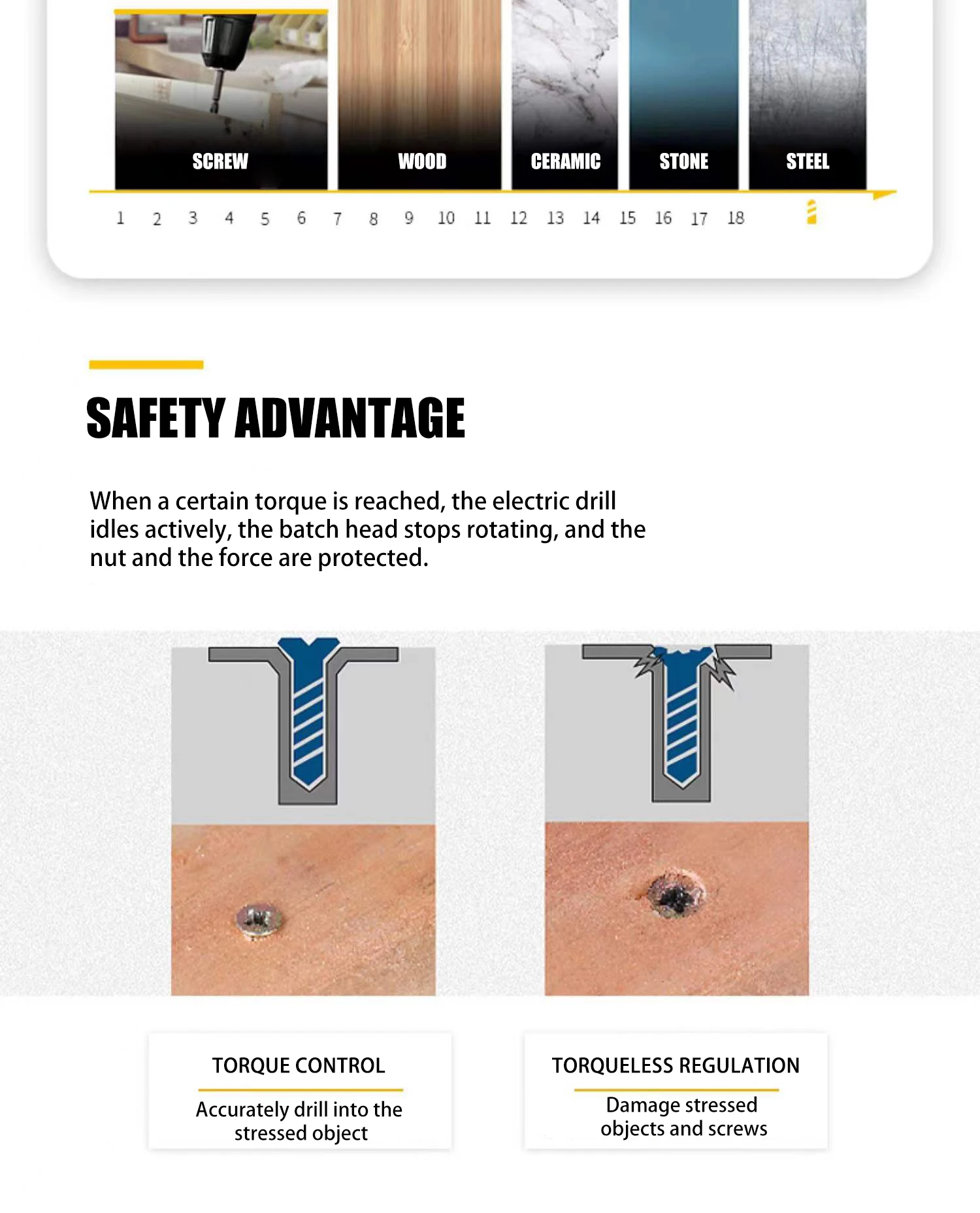 SCREW WOOD CERAMIC STONE STEEL

1 2 3 4 5 6 7 8 9 10 11 12 13 14 15 16 17 18

SAFETY ADVANTAGE

When a certain torque is reached, the electric drill idles actively, the batch head stops rotating, and the nut and the force are protected.

TORQUE CONTROL

Accurately drill into the stressed object

TORQUELESS REGULATION

Damage stressed objects and screws