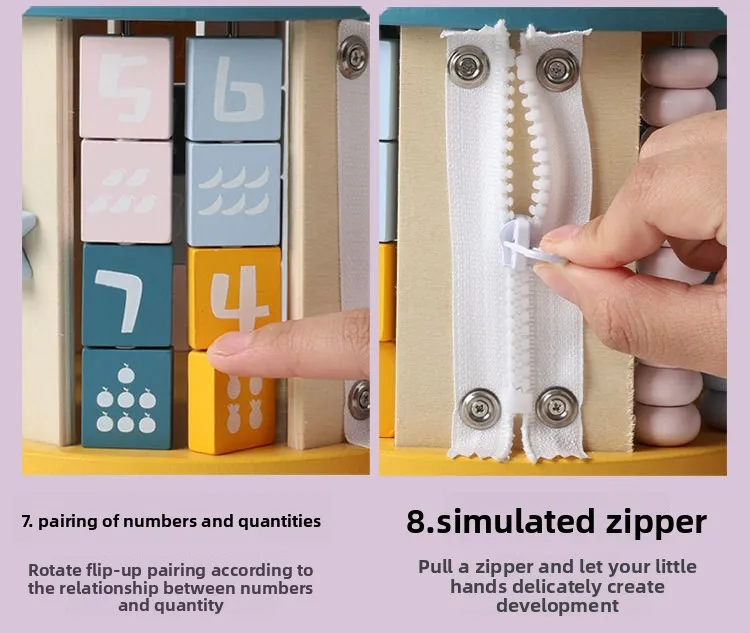 5
6
7
4

7. pairing of numbers and quantities

Rotate flip-up pairing according to the relationship between numbers and quantity

8.simulated zipper

Pull a zipper and let your little hands delicately create development