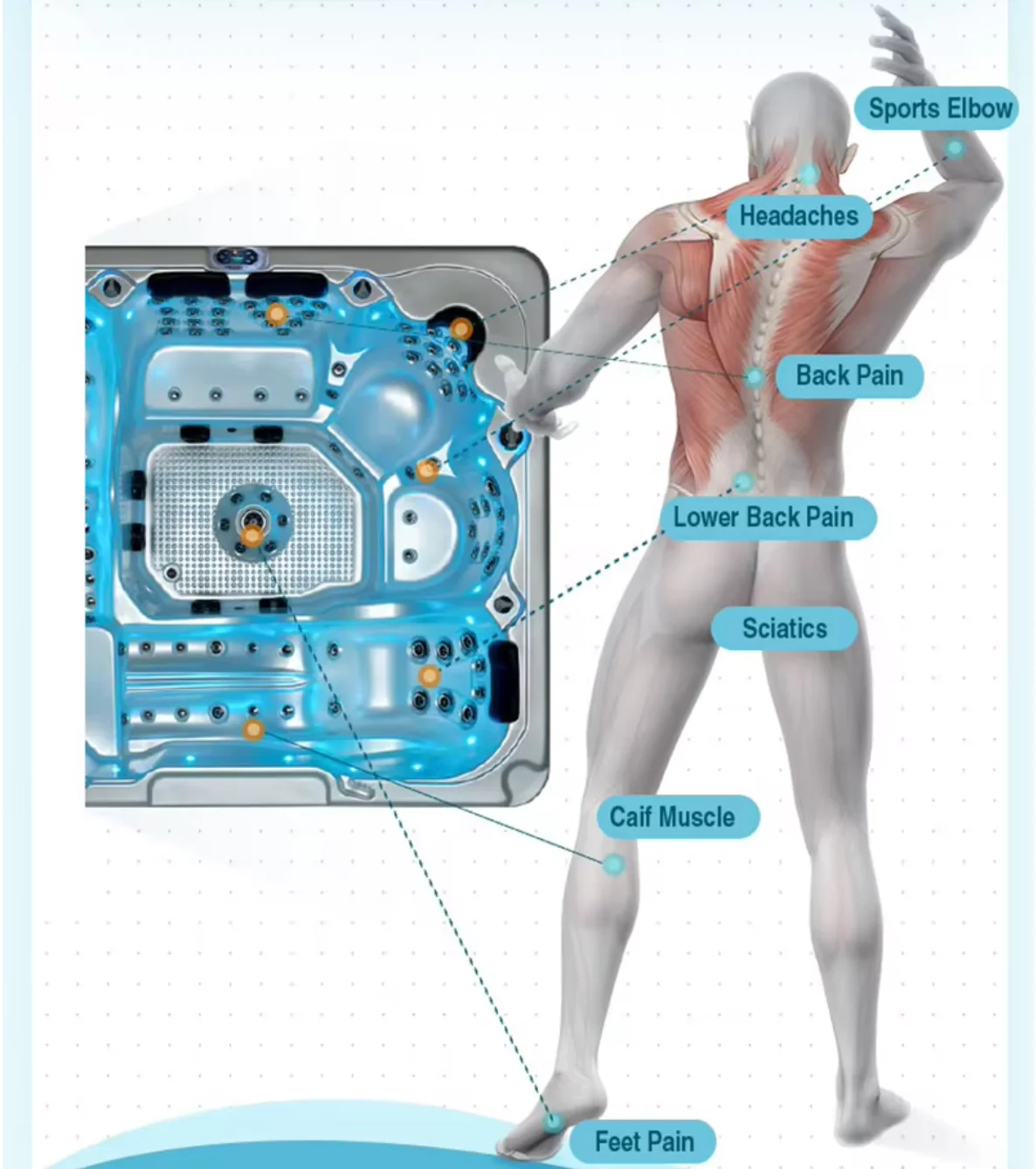 Sports Elbow

Headaches

Back Pain

Lower Back Pain

Sciatics

Caif Muscle

Feet Pain