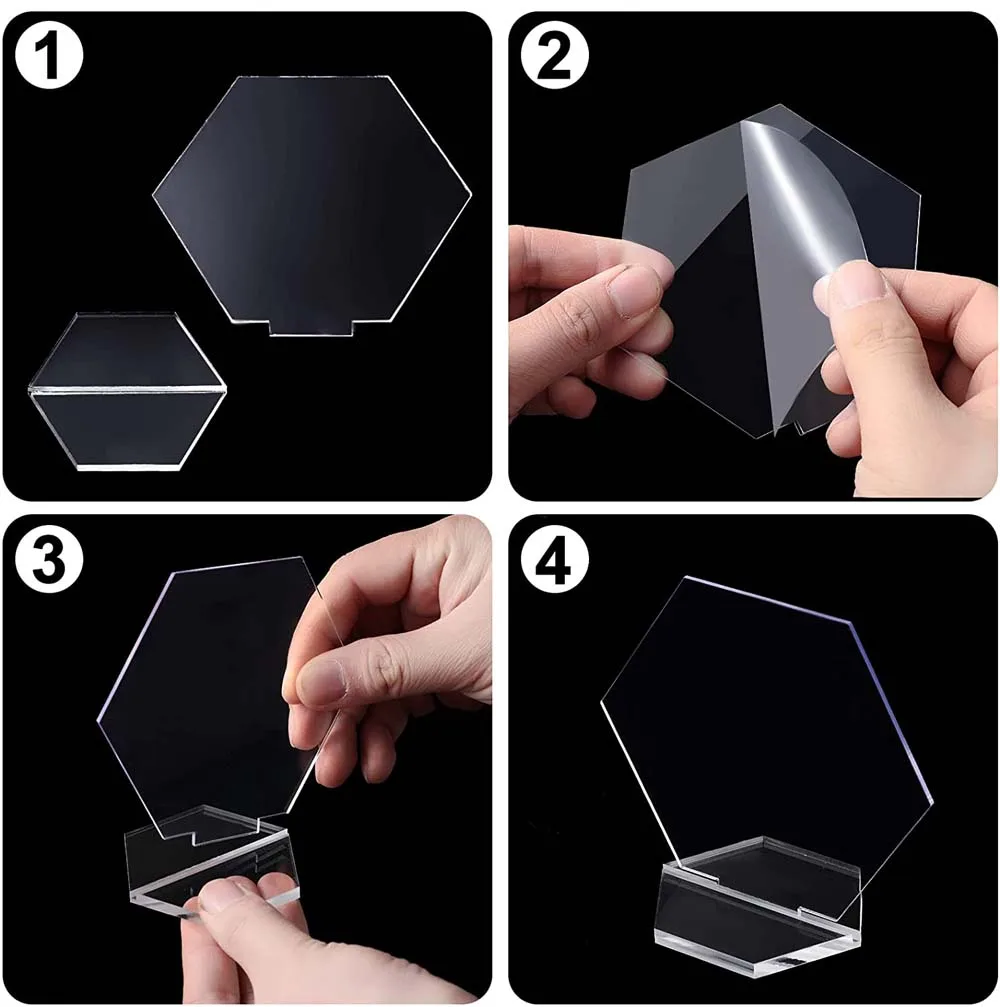 1

2

3

4